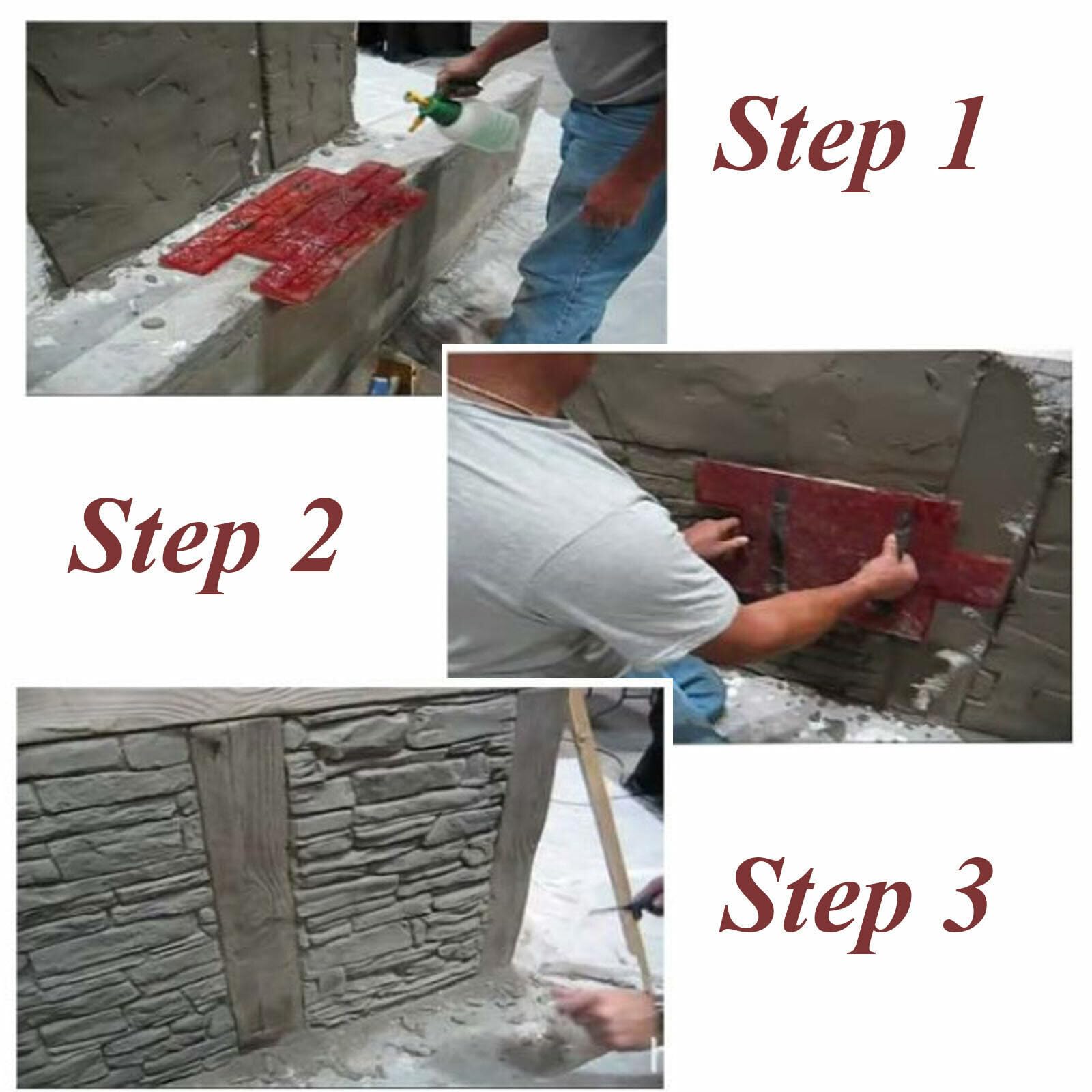 Step 1

Step 2

Step 3