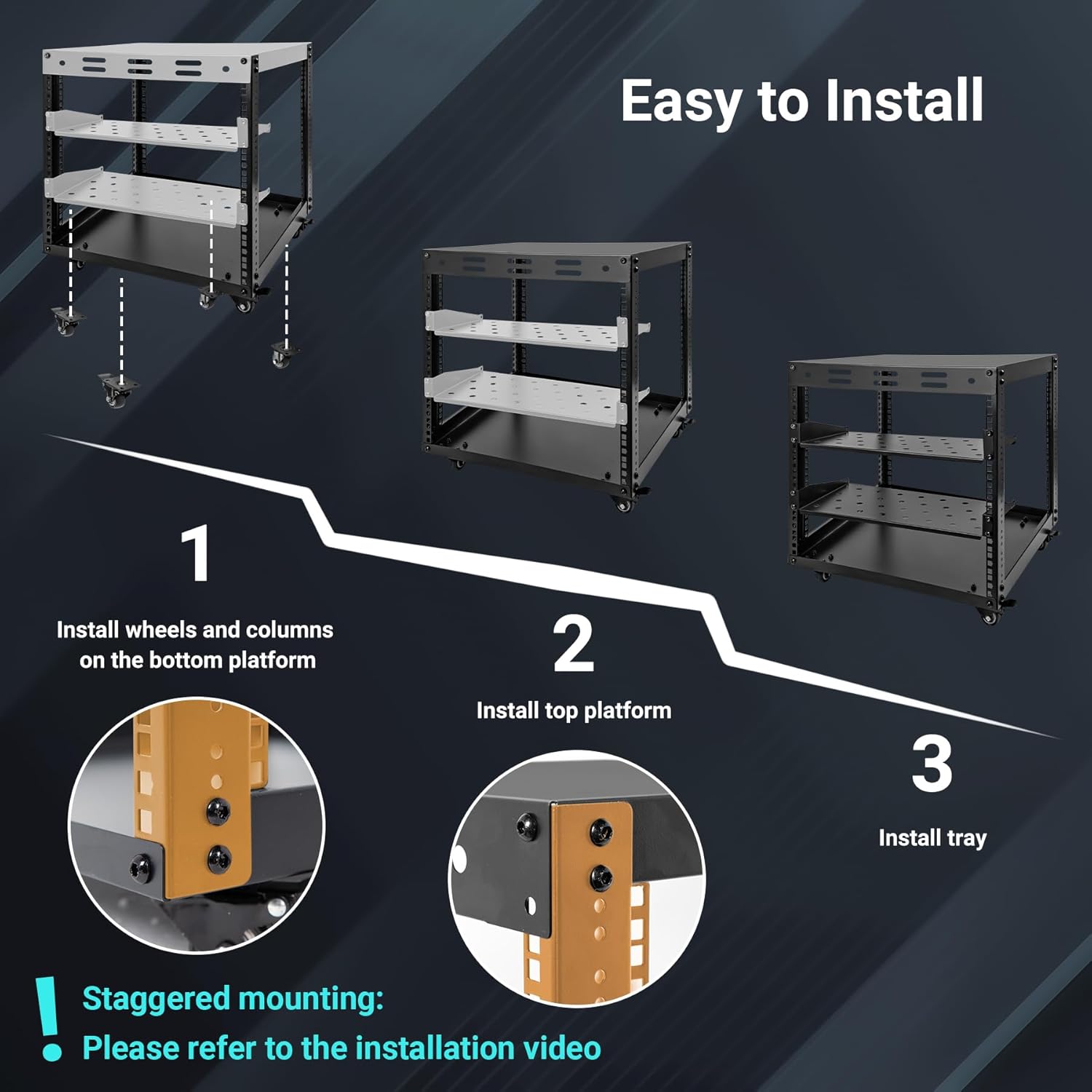 Easy to Install

1

Install wheels and columns on the bottom platform

2

Install top platform

3

Install tray

!

Staggered mounting:

Please refer to the installation video