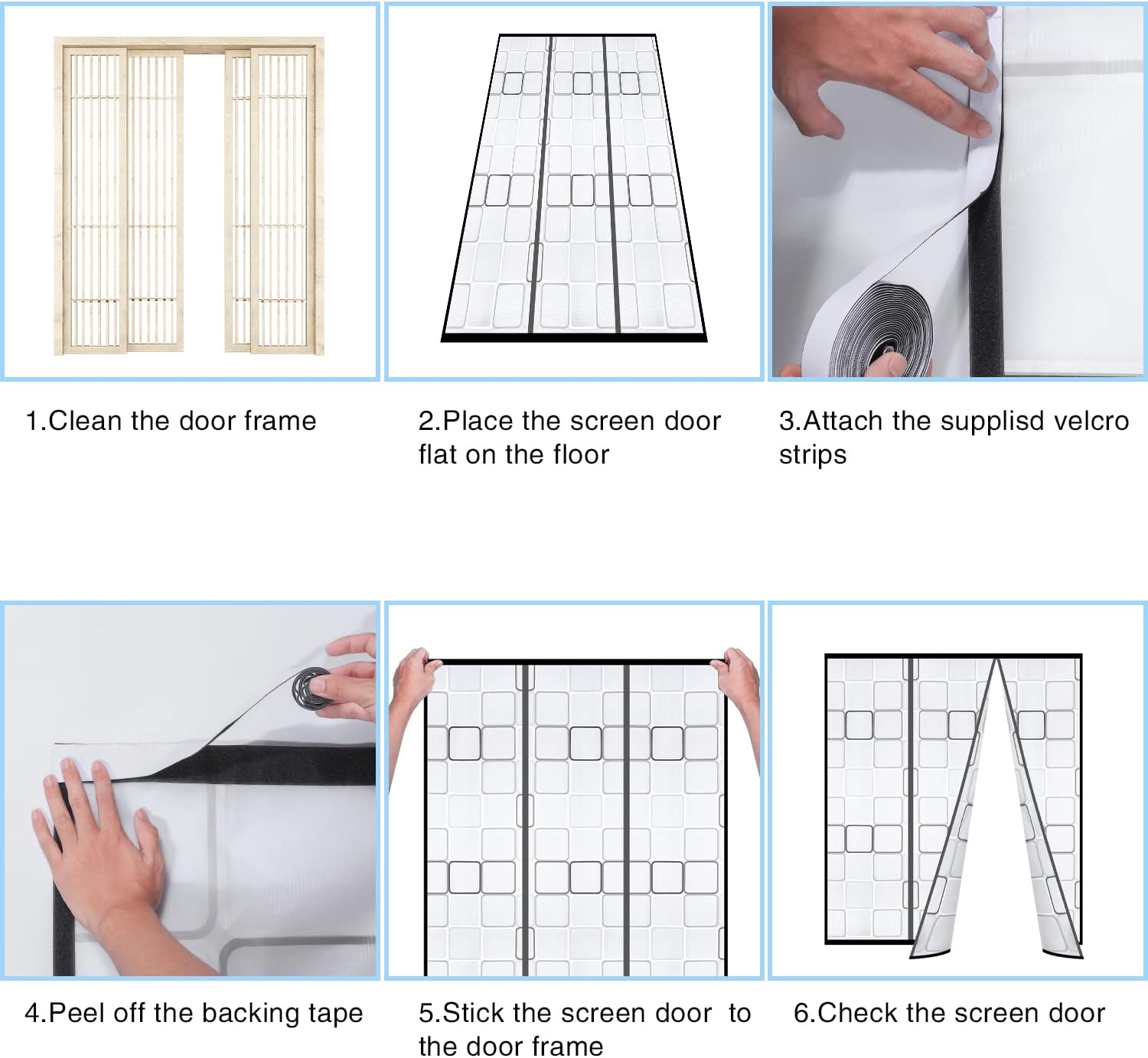 1.Clean the door frame

2.Place the screen door flat on the floor

3.Attach the supplisd velcro strips

4.Peel off the backing tape

5.Stick the screen door to the door frame

6.Check the screen door