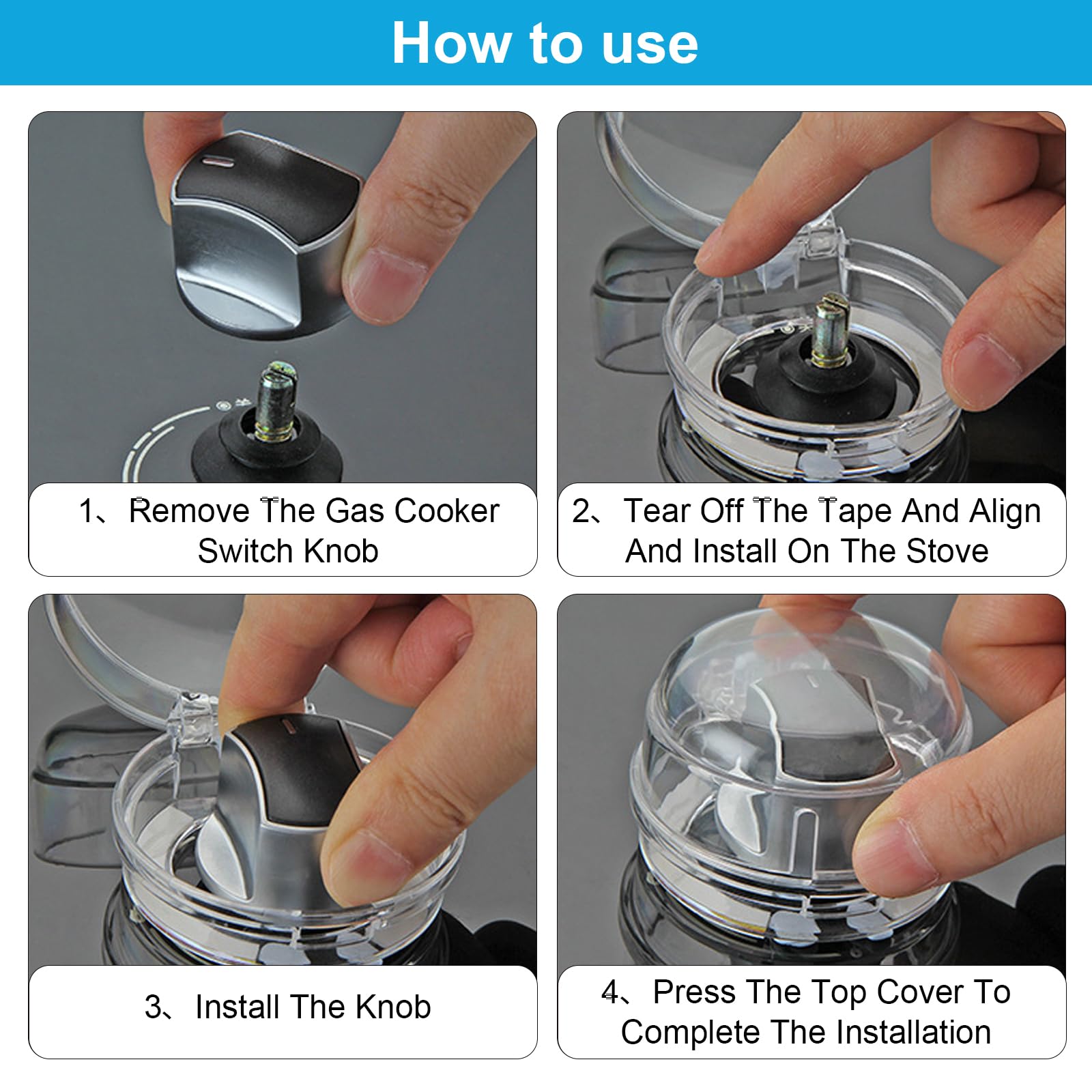 How to use

1、Remove The Gas Cooker Switch Knob

2、Tear Off The Tape And Align And Install On The Stove

3、Install The Knob

4、Press The Top Cover To Complete The Installation