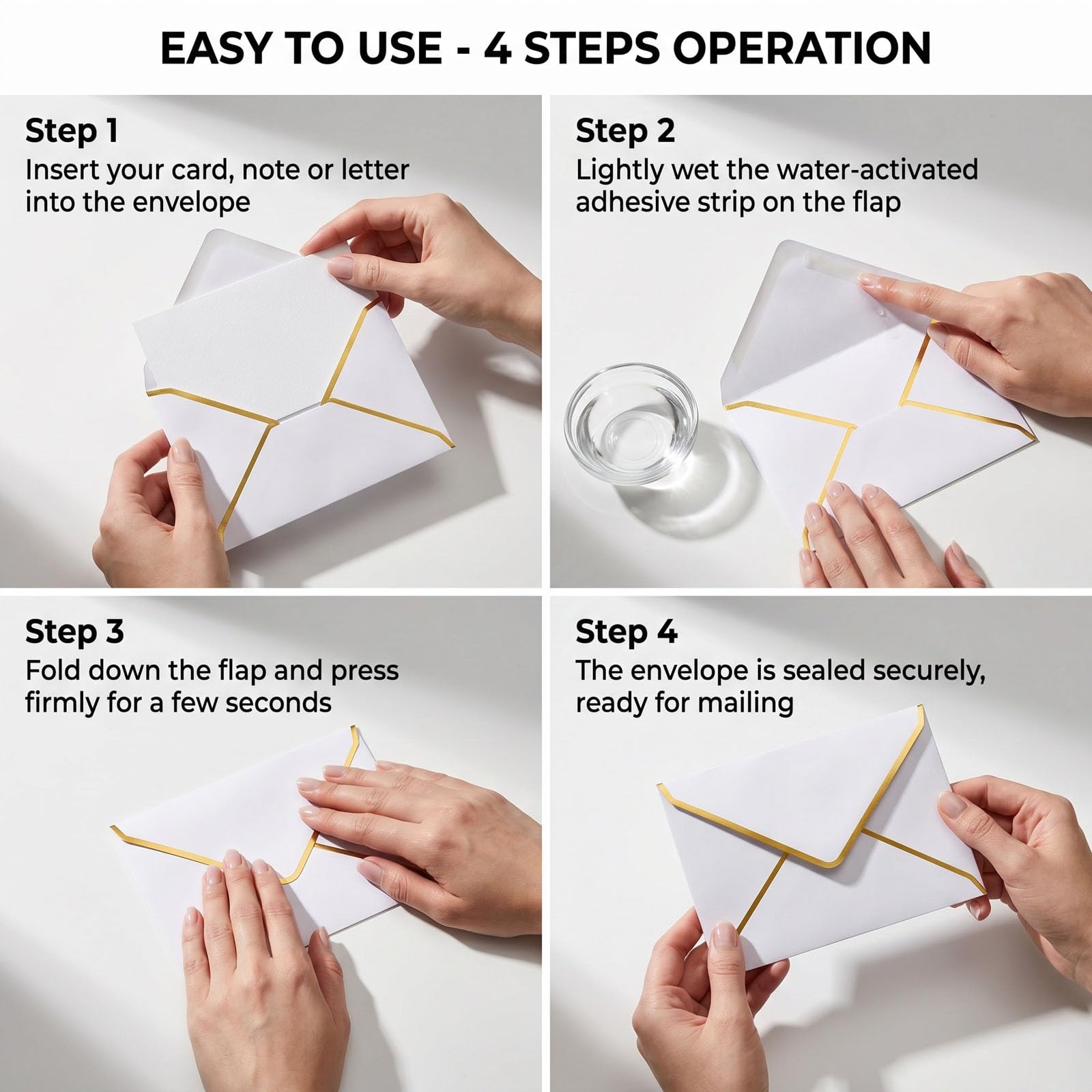 EASY TO USE - 4 STEPS OPERATION

Step 1
Insert your card, note or letter into the envelope

Step 2
Lightly wet the water-activated adhesive strip on the flap

Step 3
Fold down the flap and press firmly for a few seconds

Step 4
The envelope is sealed securely, ready for mailing