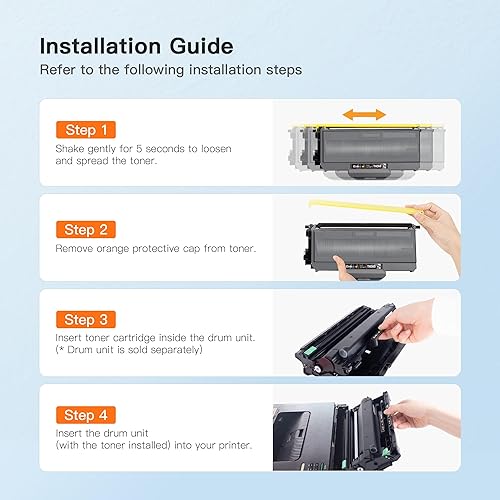 Installation Guide
Refer to the following installation steps

Step 1
Shake gently for 5 seconds to loosen and spread the toner.

Step 2
Remove orange protective cap from toner.

Step 3
Insert toner cartridge inside the drum unit. (* Drum unit is sold separately)

Step 4
Insert the drum unit (with the toner installed) into your printer.