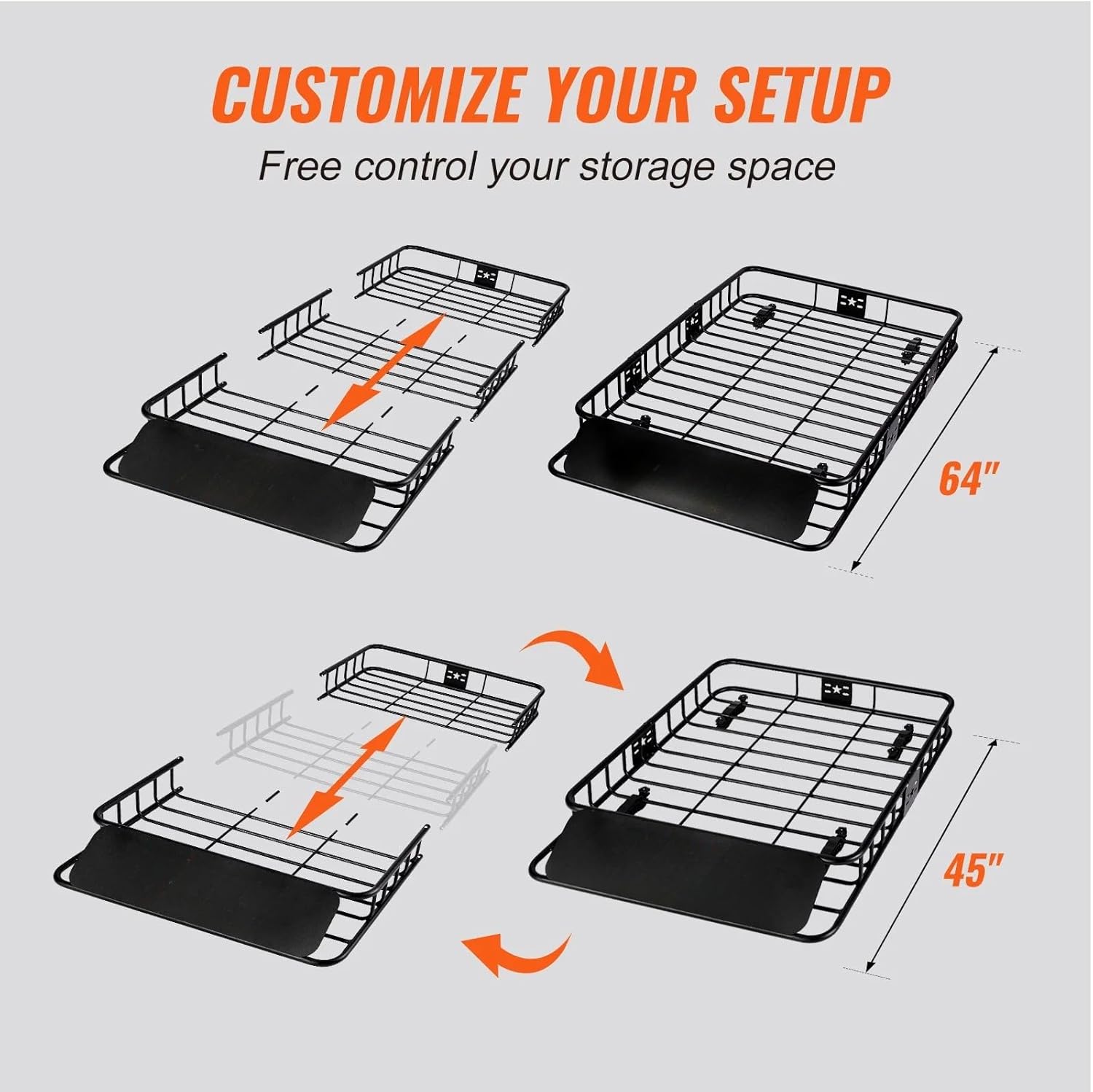 CUSTOMIZE YOUR SETUP

Free control your storage space

64"

45"