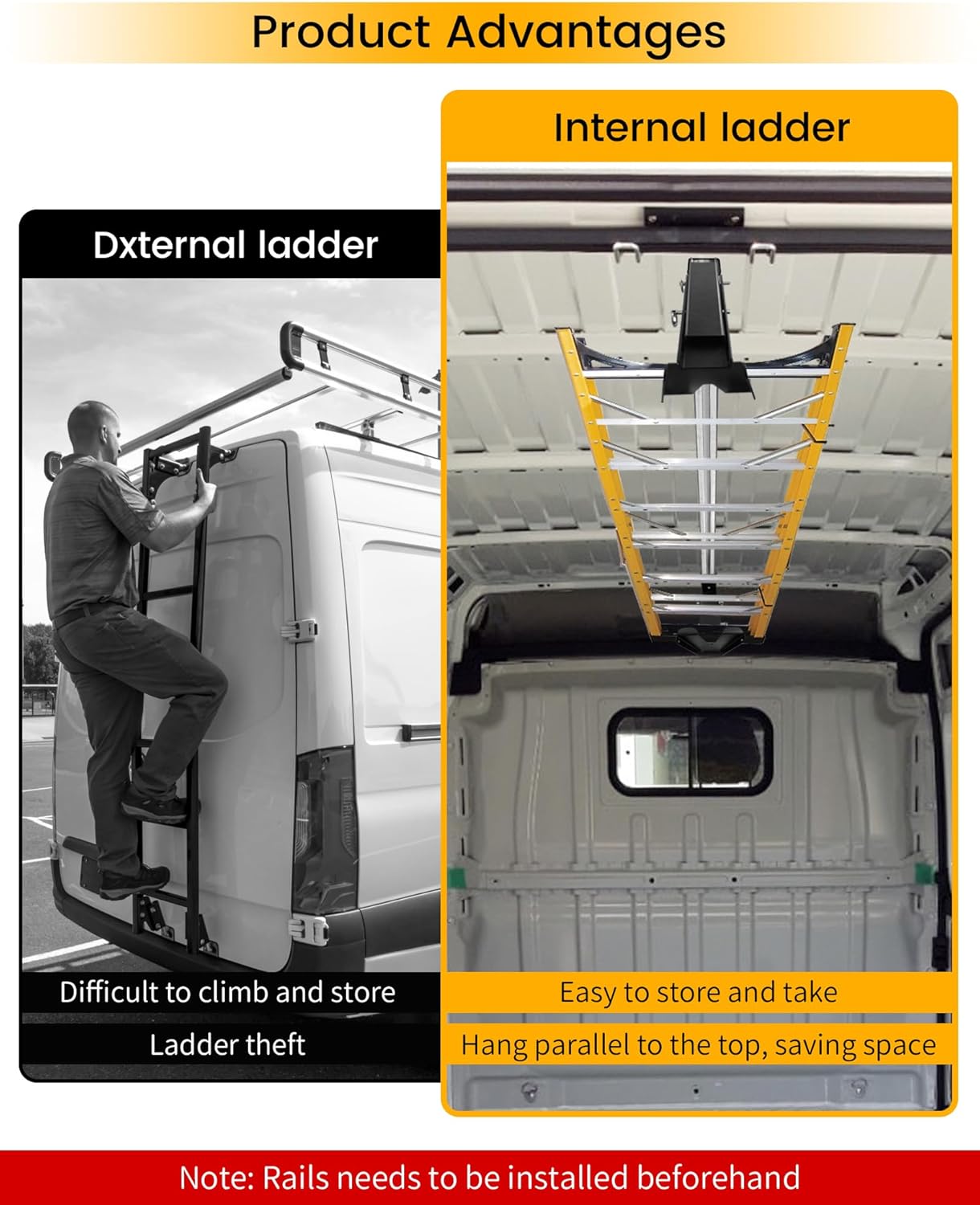 Product Advantages

Dxternal ladder

Difficult to climb and store

Ladder theft

Internal ladder

Easy to store and take

Hang parallel to the top, saving space

Note: Rails needs to be installed beforehand