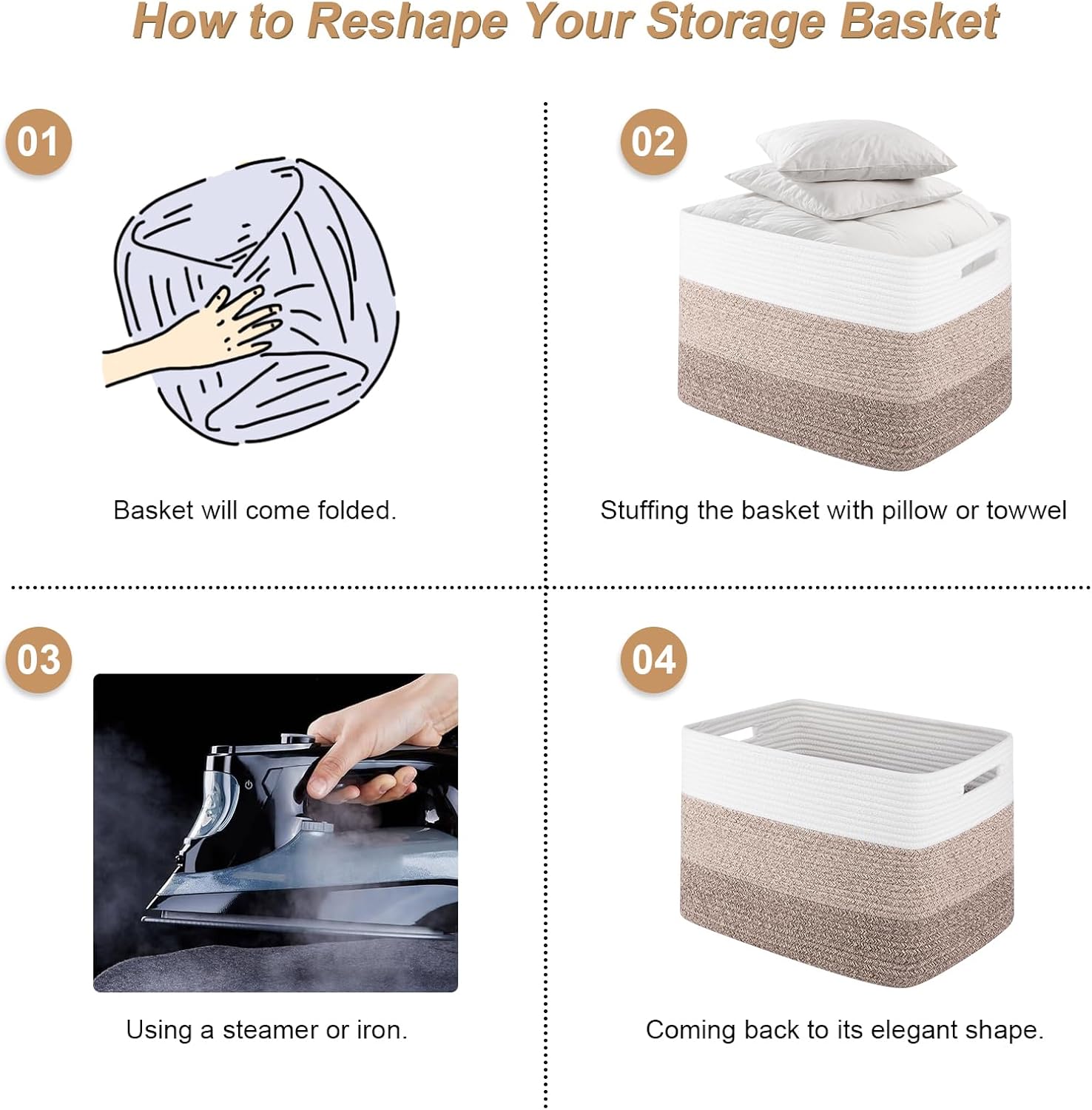 How to Reshape Your Storage Basket

01

Basket will come folded.

02

Stuffing the basket with pillow or towwel

03

Using a steamer or iron.

04

Coming back to its elegant shape.