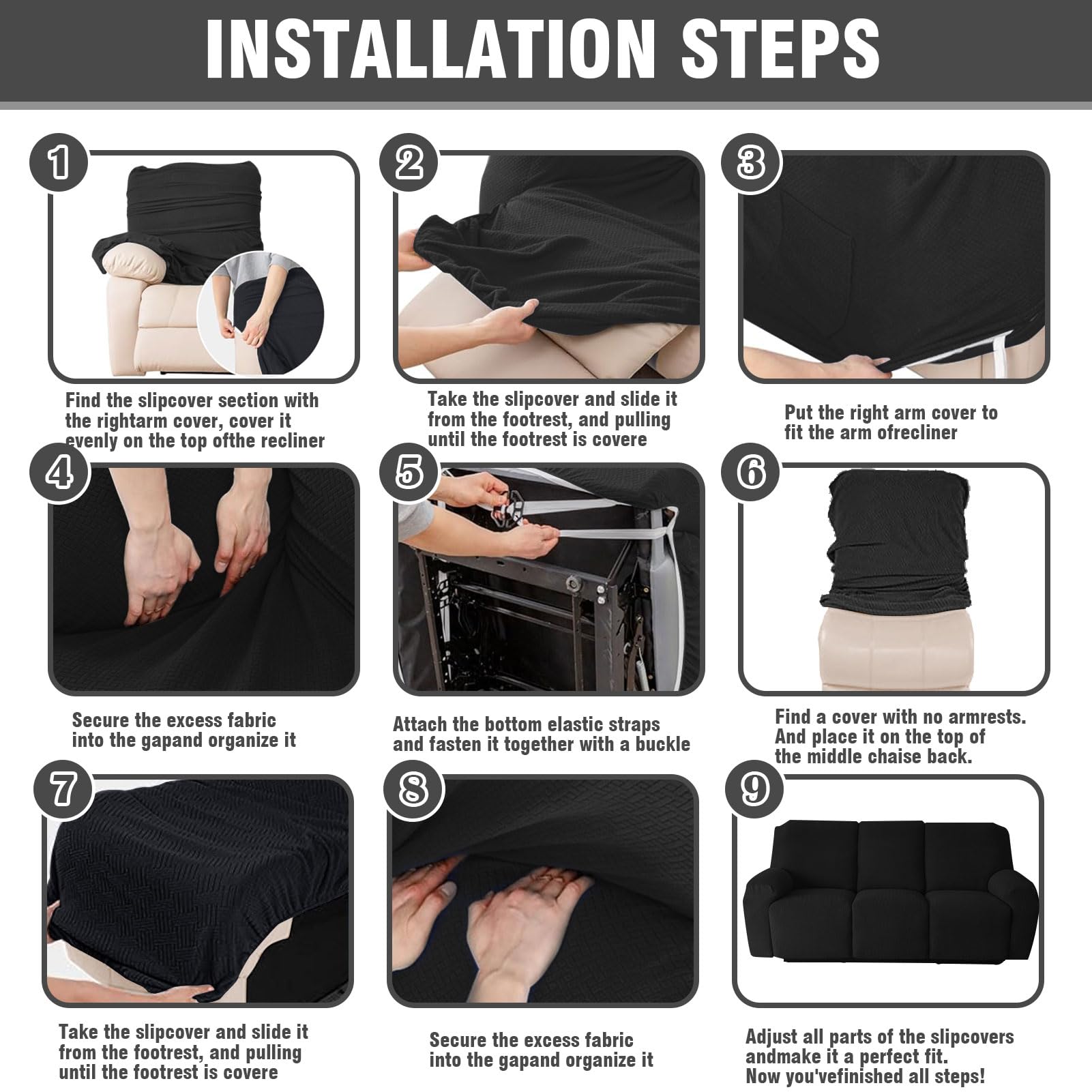 INSTALLATION STEPS

1

Find the slipcover section with the rightarm cover, cover it evenly on the top ofthe recliner

2

Take the slipcover and slide it from the footrest, and pulling until the footrest is covere

3

Put the right arm cover to fit the arm ofrecliner

4

Secure the excess fabric into the gapand organize it

5

Attach the bottom elastic straps and fasten it together with a buckle

6

Find a cover with no armrests. And place it on the top of the middle chaise back.

7

Take the slipcover and slide it from the footrest, and pulling until the footrest is covere

8

Secure the excess fabric into the gapand organize it

9

Adjust all parts of the slipcovers andmake it a perfect fit. Now you'vefinished all steps!