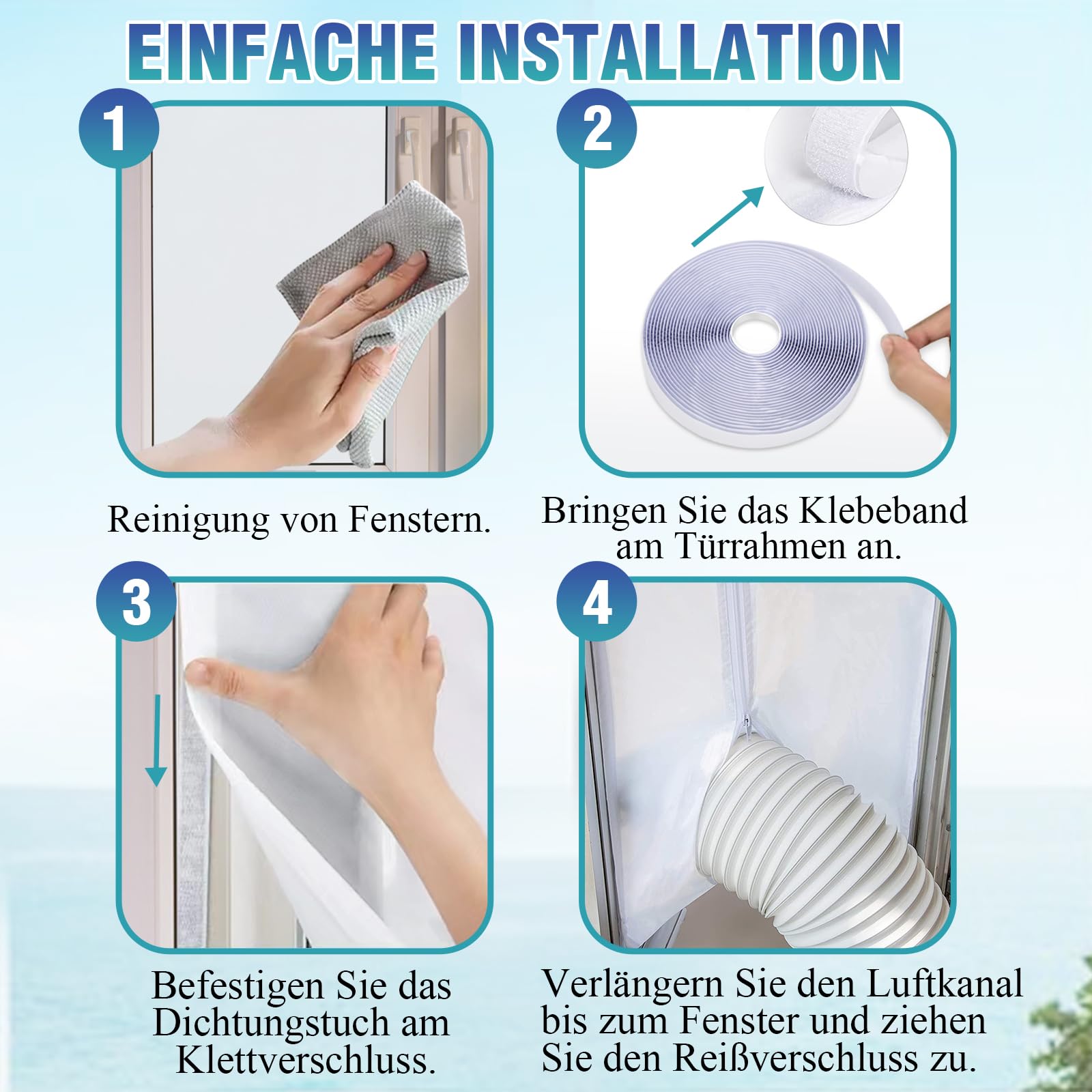 EINFACHE INSTALLATION

1

Reinigung von Fenstern.

2

Bringen Sie das Klebeband am Türrahmen an.

3

Befestigen Sie das Dichtungstuch am Klettverschluss.

4

Verlängern Sie den Luftkanal bis zum Fenster und ziehen Sie den Reißverschluss zu.