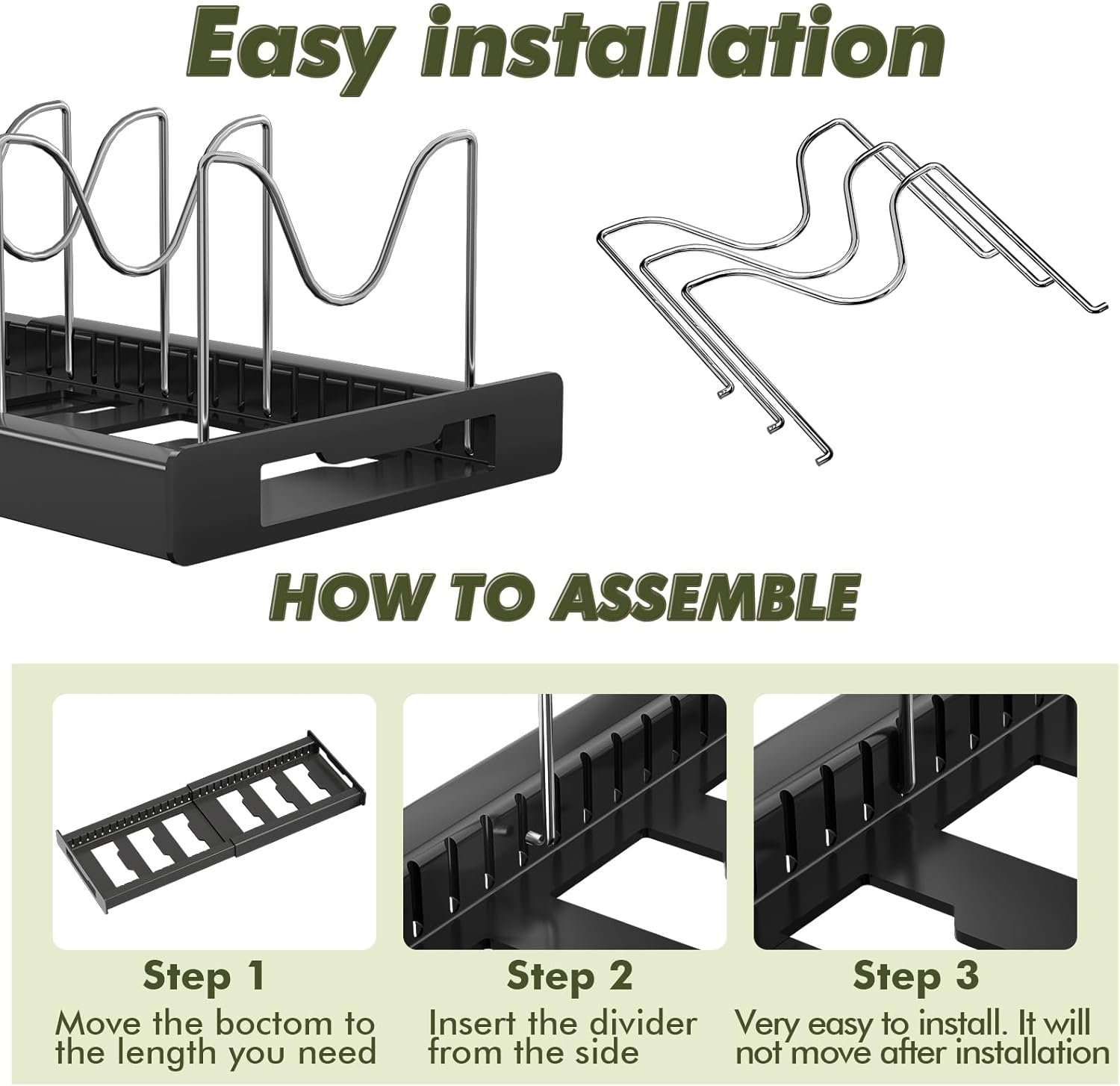 Easy installation

HOW TO ASSEMBLE

Step 1
Move the boctom to the length you need

Step 2
Insert the divider from the side

Step 3
Very easy to install. It will not move after installation