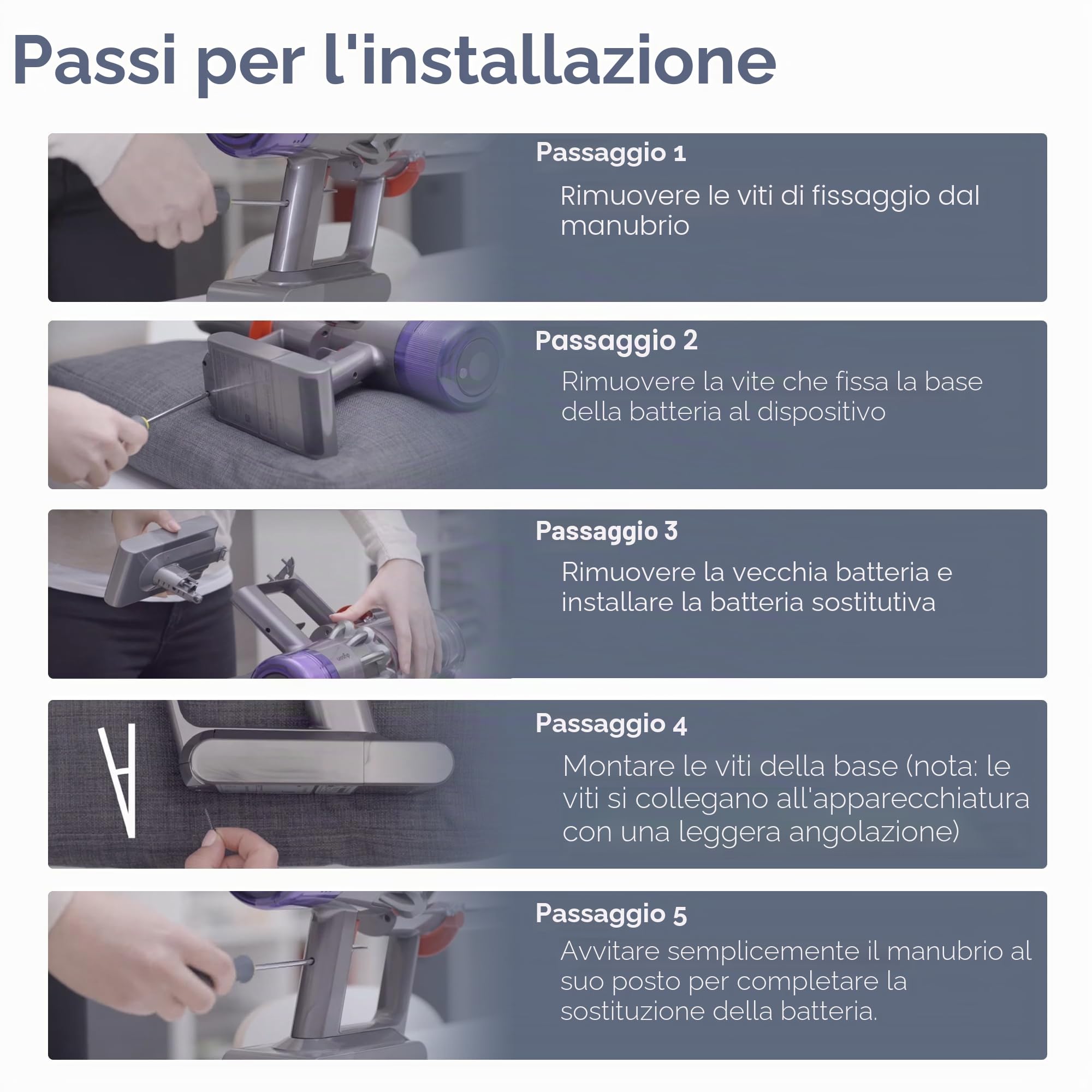 Passi per l'installazione

Passaggio 1

Rimuovere le viti di fissaggio dal manubrio

Passaggio 2

Rimuovere la vite che fissa la base della batteria al dispositivo

Passaggio 3

Rimuovere la vecchia batteria e installare la batteria sostitutiva

Passaggio 4

Montare le viti della base (nota: le viti si collegano all'apparecchiatura con una leggera angolazione)

Passaggio 5

Avvitare semplicemente il manubrio al suo posto per completare la sostituzione della batteria.