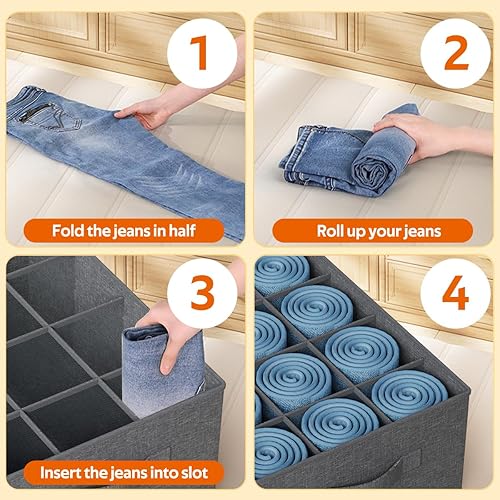 1

Fold the jeans in half

2

Roll up your jeans

3

Insert the jeans into slot

4