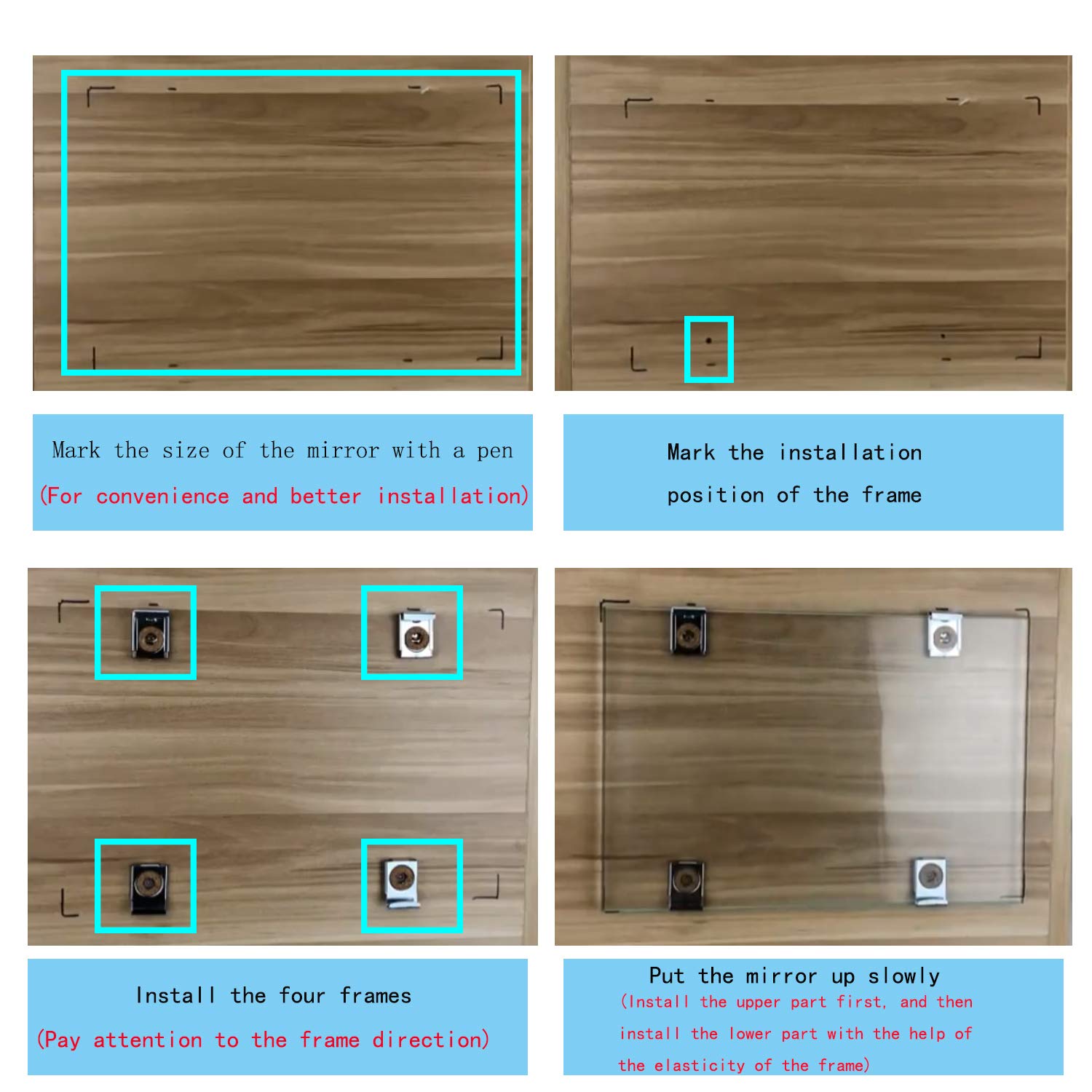 Mark the size of the mirror with a pen
(For convenience and better installation)

Mark the installation position of the frame

Install the four frames
(Pay attention to the frame direction)

Put the mirror up slowly
(Install the upper part first, and then install the lower part with the help of the elasticity of the frame)