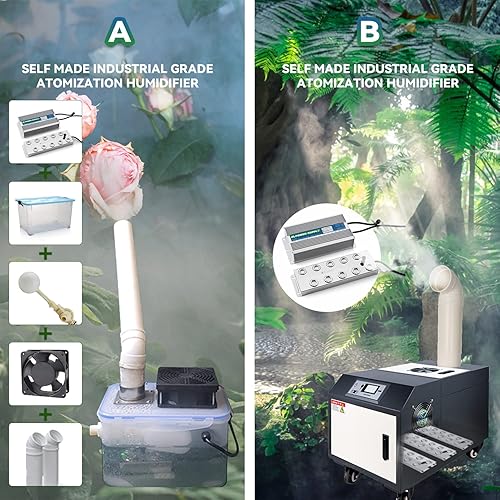 A

SELF MADE INDUSTRIAL GRADE ATOMIZATION HUMIDIFIER

+

+

+

+

B

SELF MADE INDUSTRIAL GRADE ATOMIZATION HUMIDIFIER