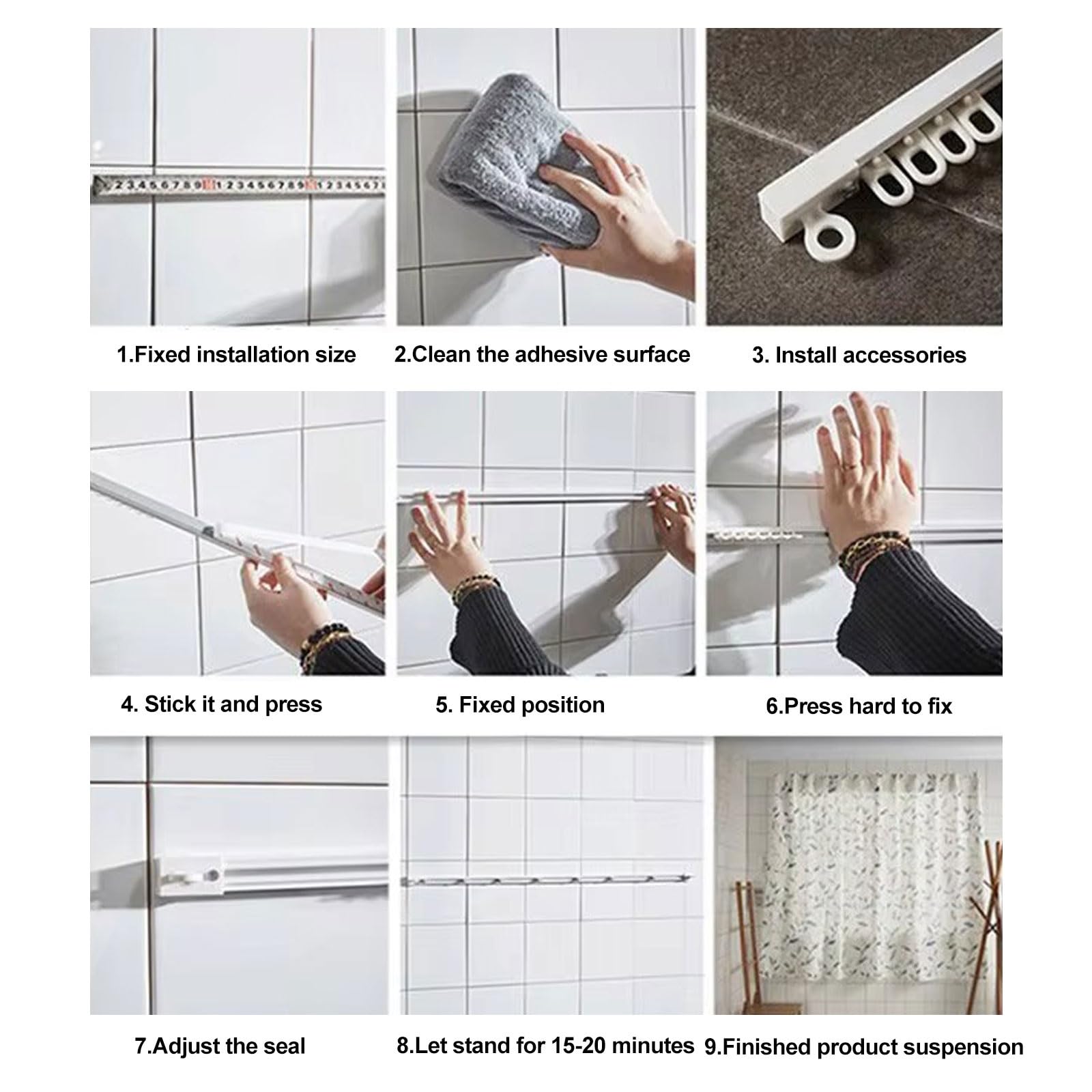 1.Fixed installation size

2.Clean the adhesive surface

3. Install accessories

4. Stick it and press

5. Fixed position

6.Press hard to fix

7.Adjust the seal

8.Let stand for 15-20 minutes

9.Finished product suspension