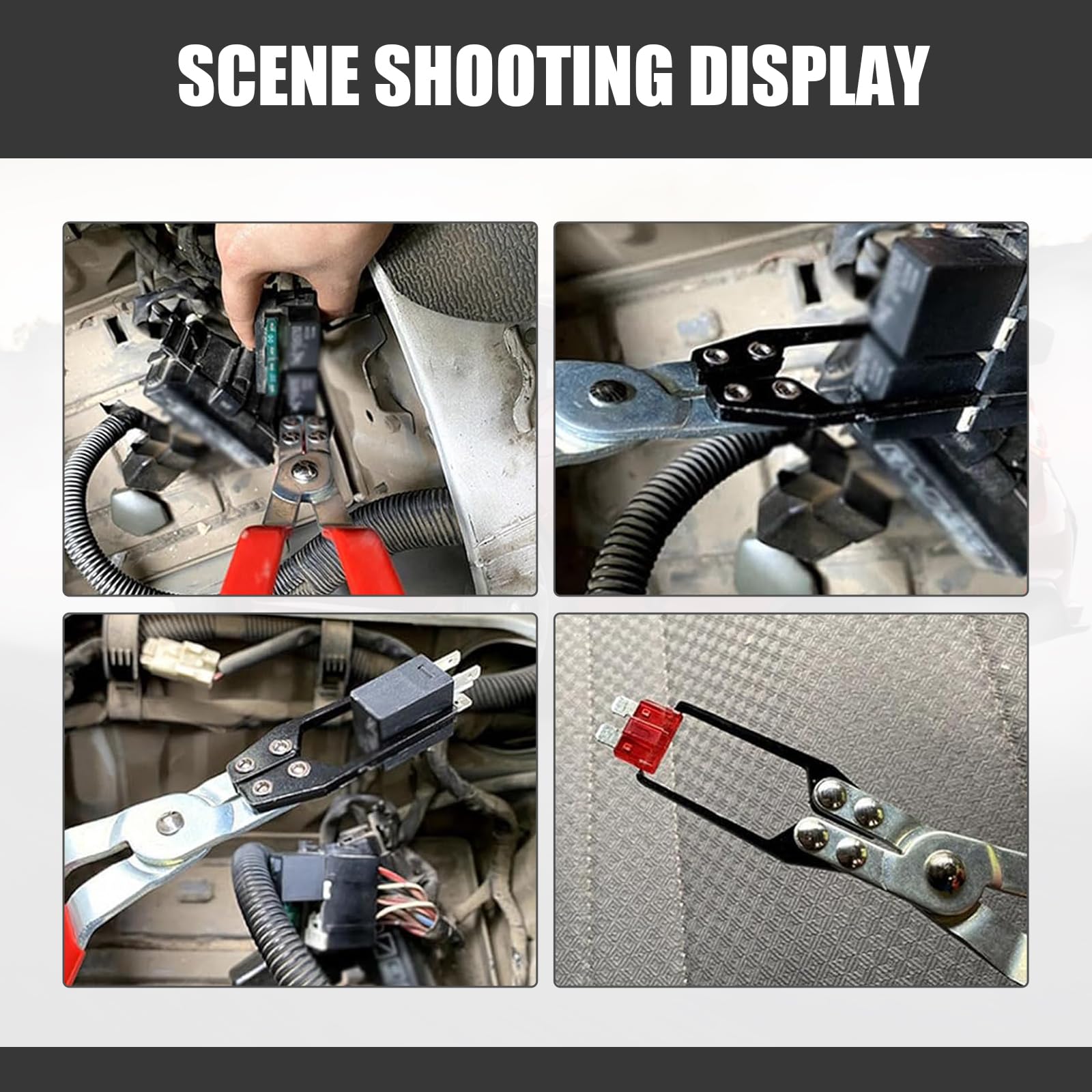 SCENE SHOOTING DISPLAY