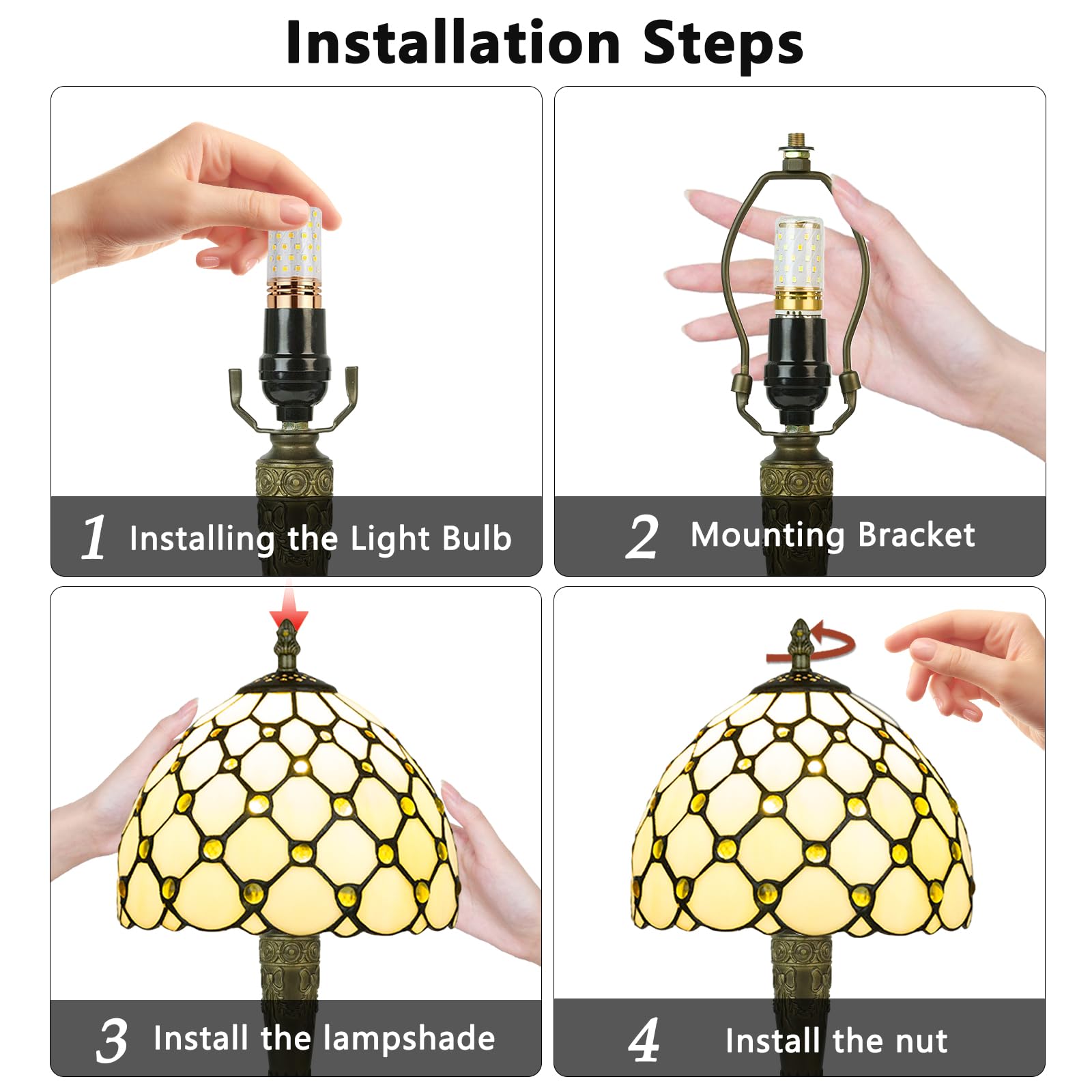 Installation Steps

1 Installing the Light Bulb

2 Mounting Bracket

3 Install the lampshade

4 Install the nut