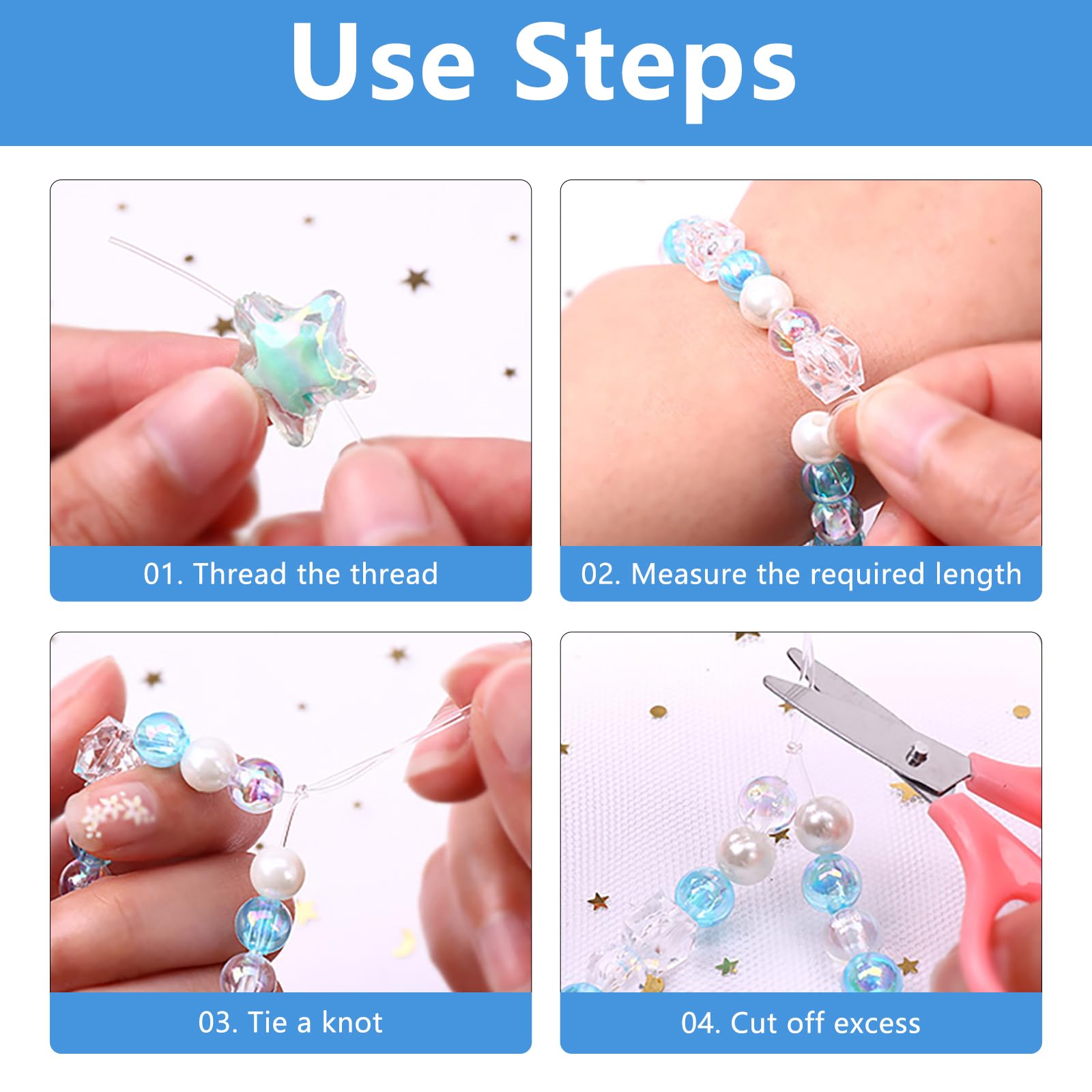 Use Steps

01. Thread the thread

02. Measure the required length

03. Tie a knot

04. Cut off excess