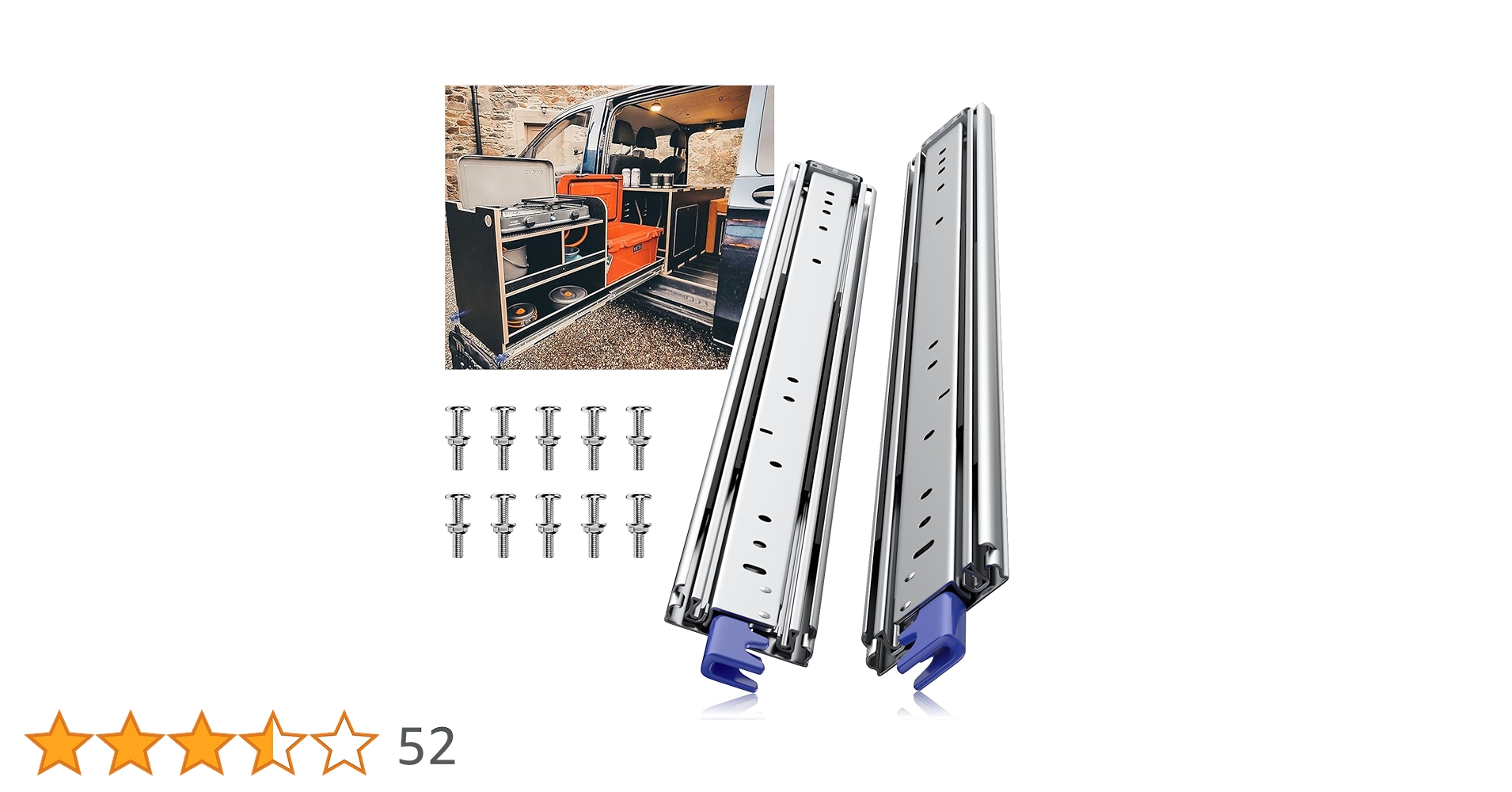 52