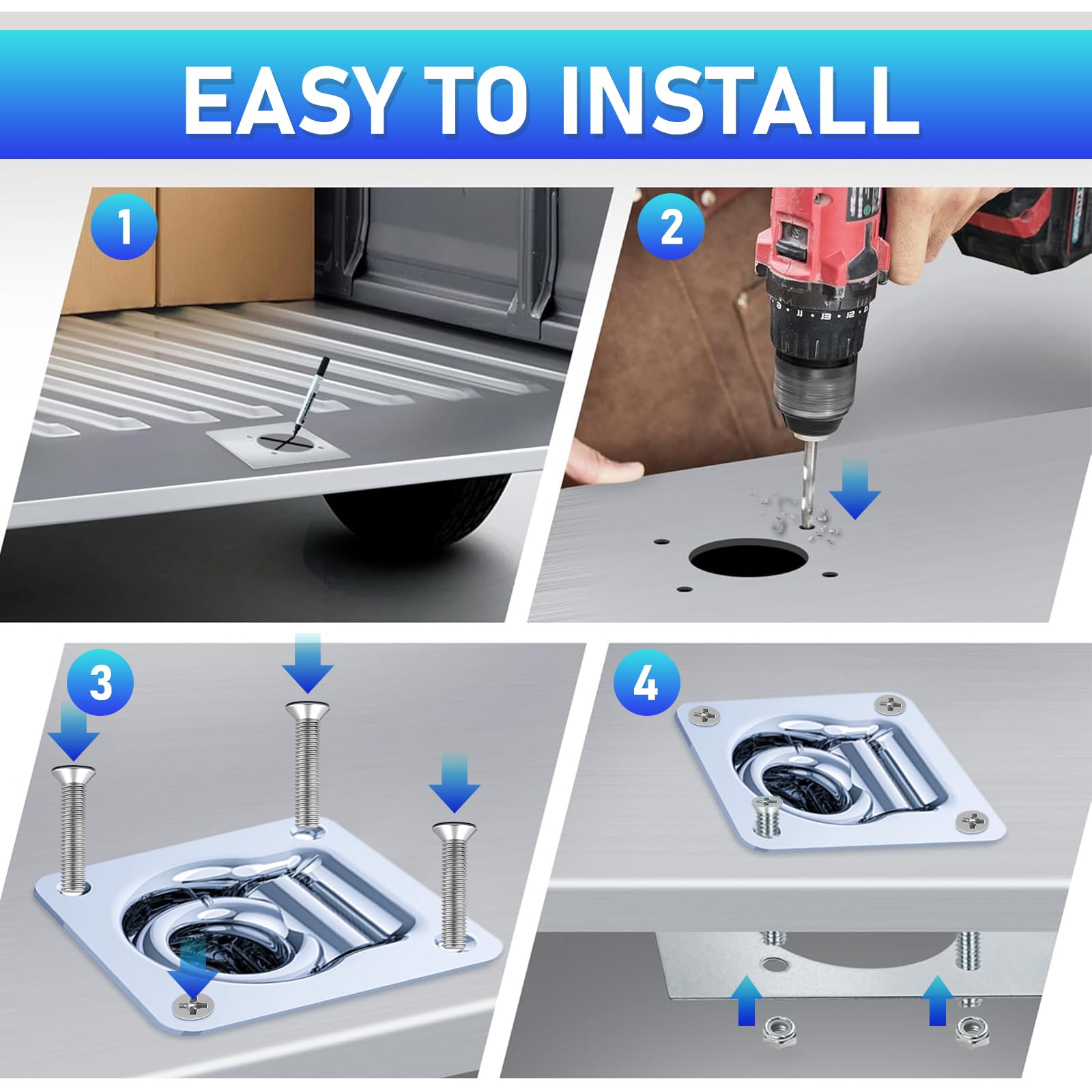 EASY TO INSTALL

1

2

3

4