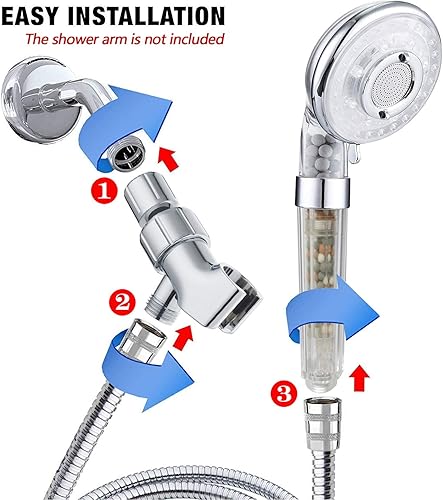 EASY INSTALLATION

The shower arm is not included

1

2

3