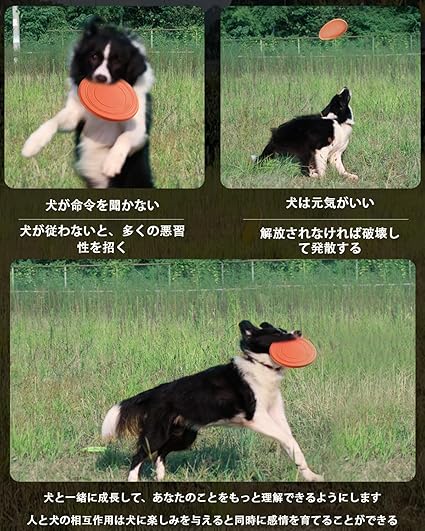 犬が命令を聞かない

犬が従わないと、多くの悪習性を招く

犬は元気がいい

解放されなければ破壊して発散する

犬と一緒に成長して、あなたのことをもっと理解できるようにします

人と犬の相互作用は犬に楽しみを与えると同時に感情を育てることができる