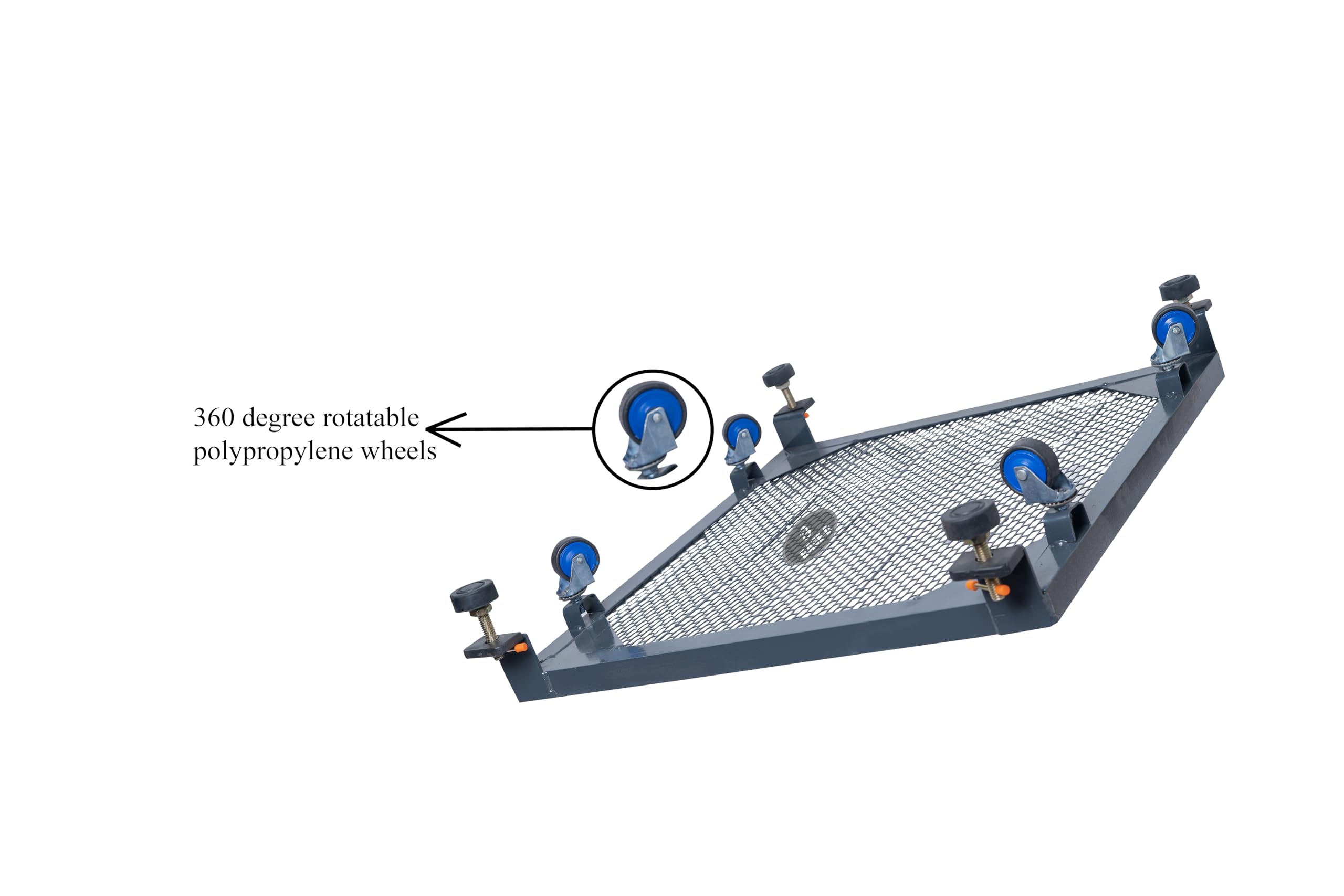 360 degree rotatable polypropylene wheels