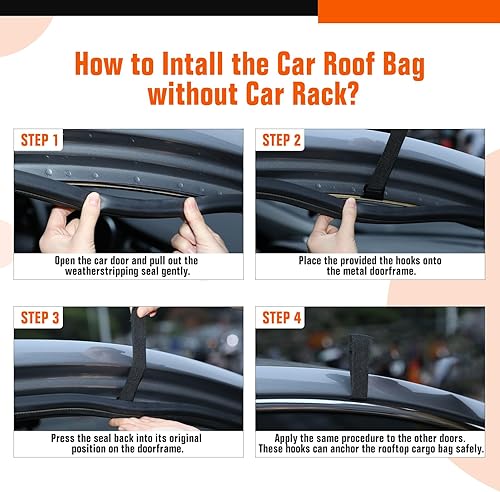 How to Intall the Car Roof Bag without Car Rack?

STEP 1

Open the car door and pull out the weatherstripping seal gently.

STEP 2

Place the provided the hooks onto the metal doorframe.

STEP 3

Press the seal back into its original position on the doorframe.

STEP 4

Apply the same procedure to the other doors. These hooks can anchor the rooftop cargo bag safely.