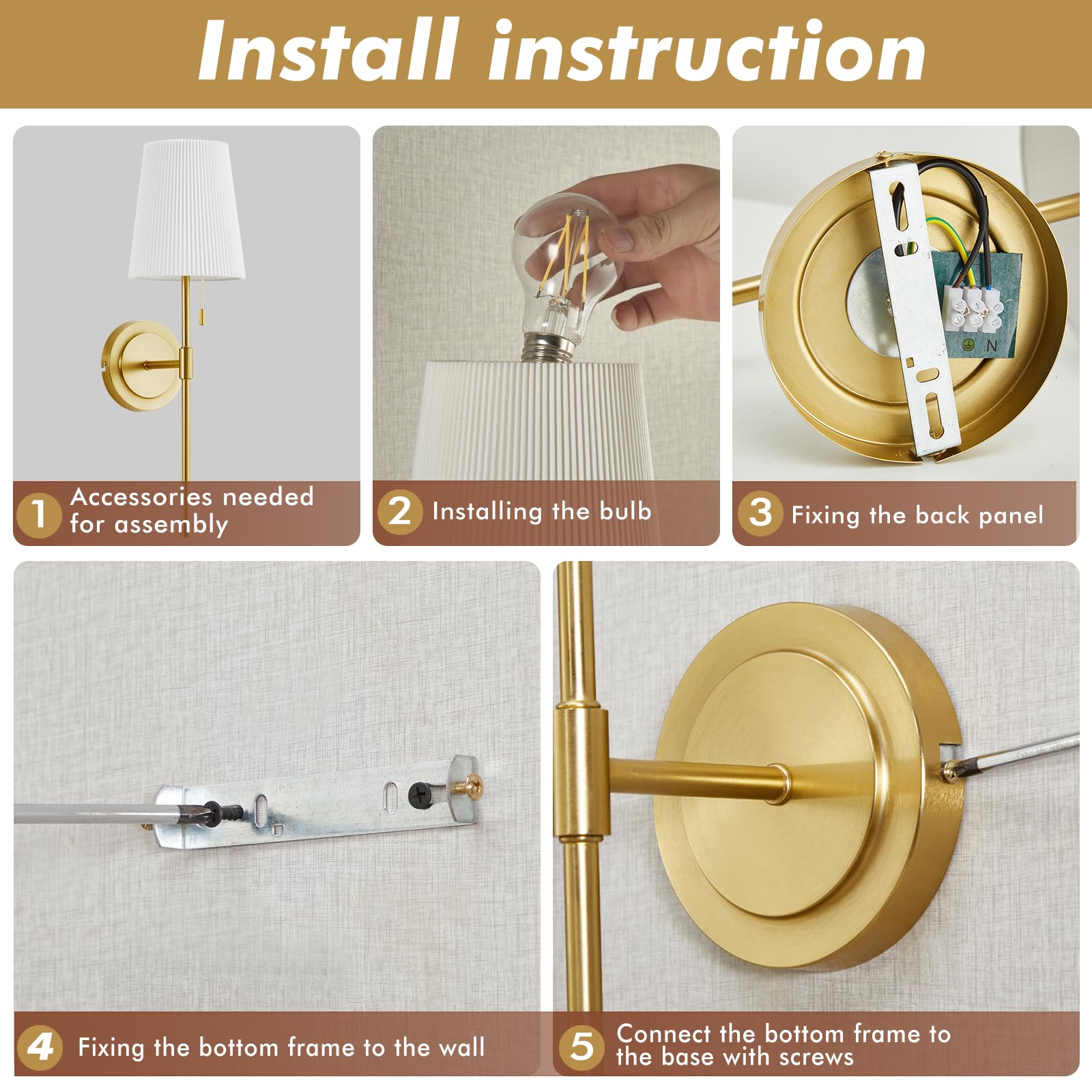 Install instruction

1 Accessories needed for assembly

2 Installing the bulb

N

3 Fixing the back panel

4 Fixing the bottom frame to the wall

5 Connect the bottom frame to the base with screws