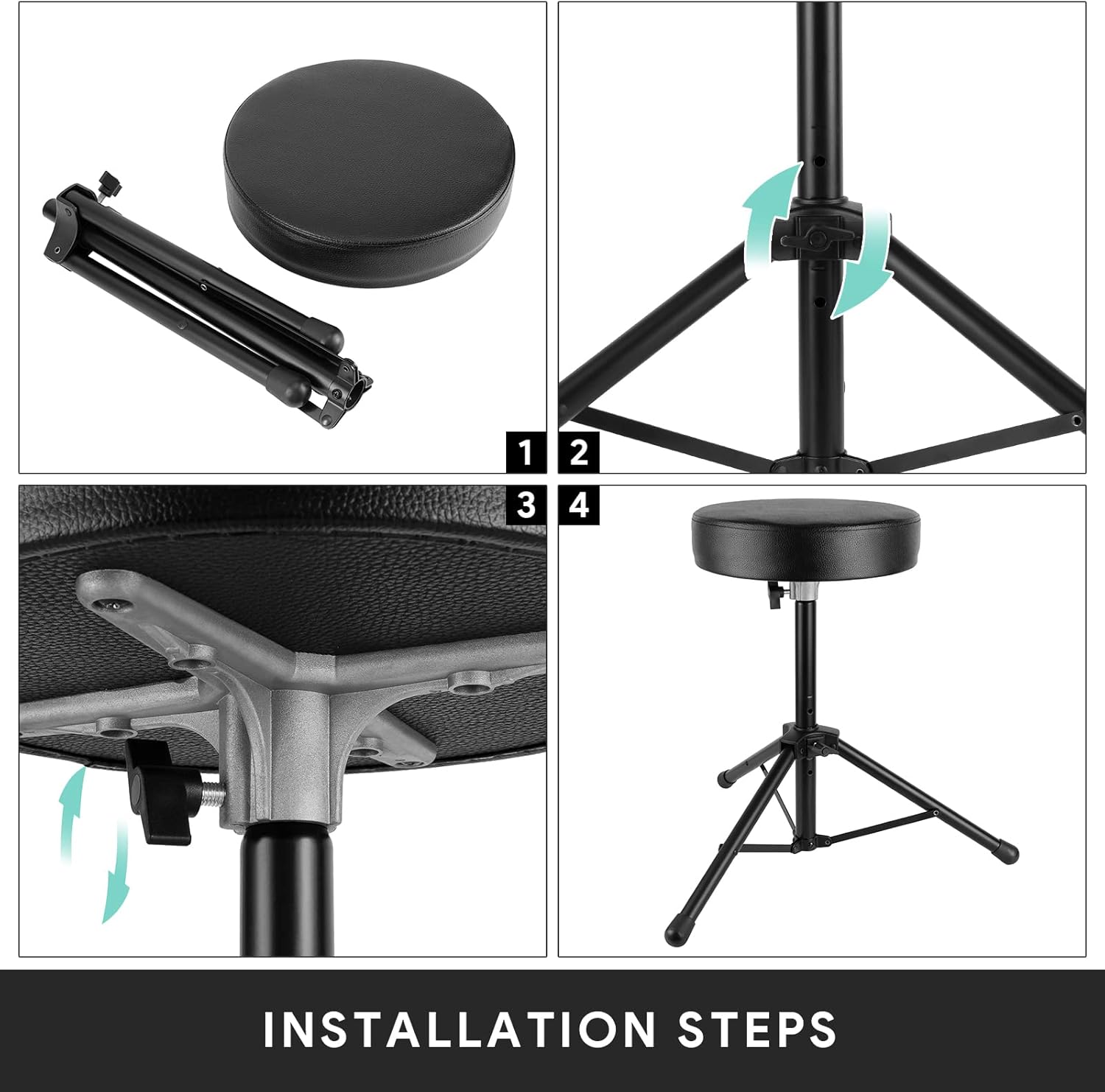 1

2

3

4

INSTALLATION STEPS