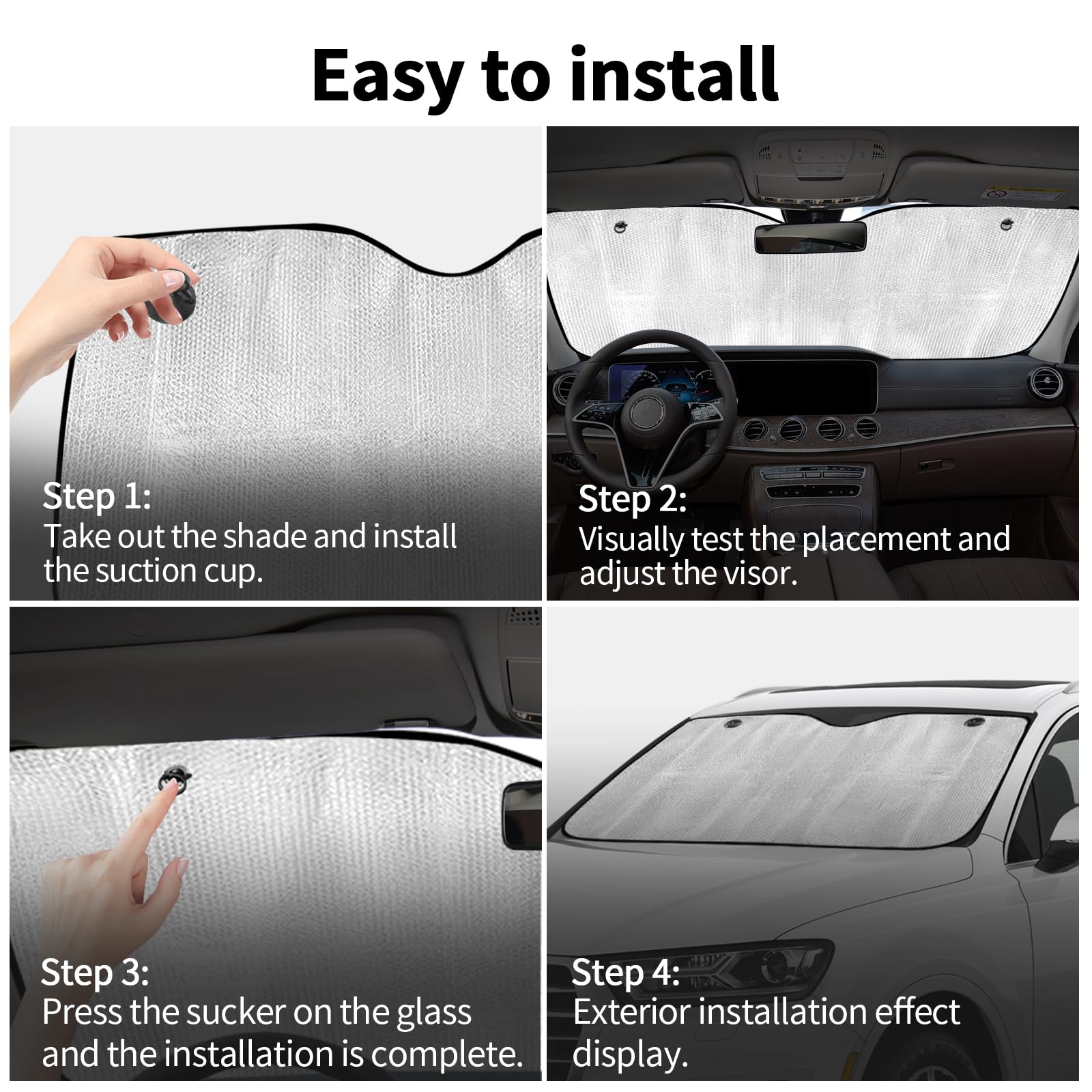 Easy to install

Step 1:
Take out the shade and install the suction cup.

Step 2:
Visually test the placement and adjust the visor.

Step 3:
Press the sucker on the glass and the installation is complete.

Step 4:
Exterior installation effect display.