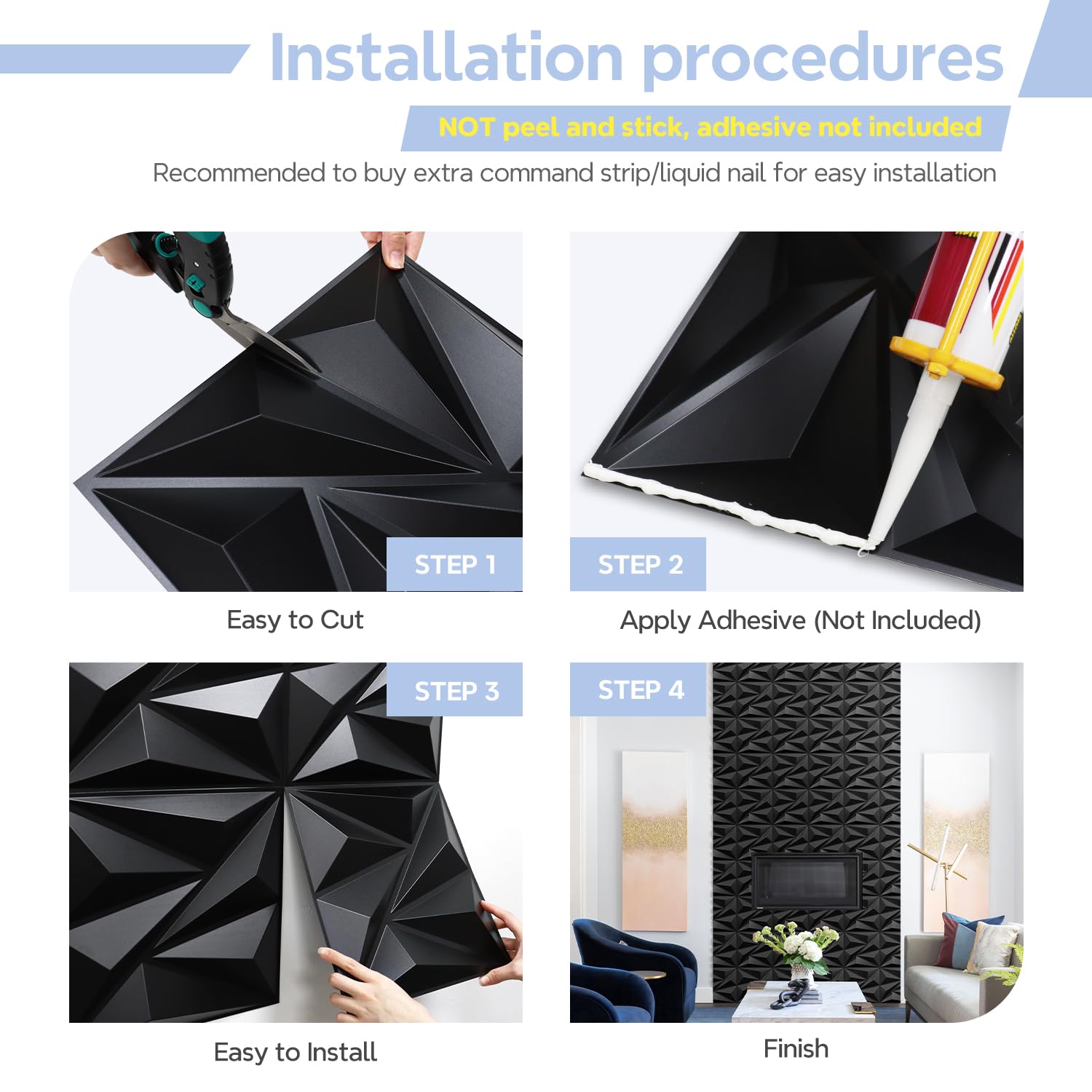 Installation procedures

NOT peel and stick, adhesive not included

Recommended to buy extra command strip/liquid nail for easy installation

STEP 1

Easy to Cut

STEP 2

Apply Adhesive (Not Included)

STEP 3

Easy to Install

STEP 4

Finish