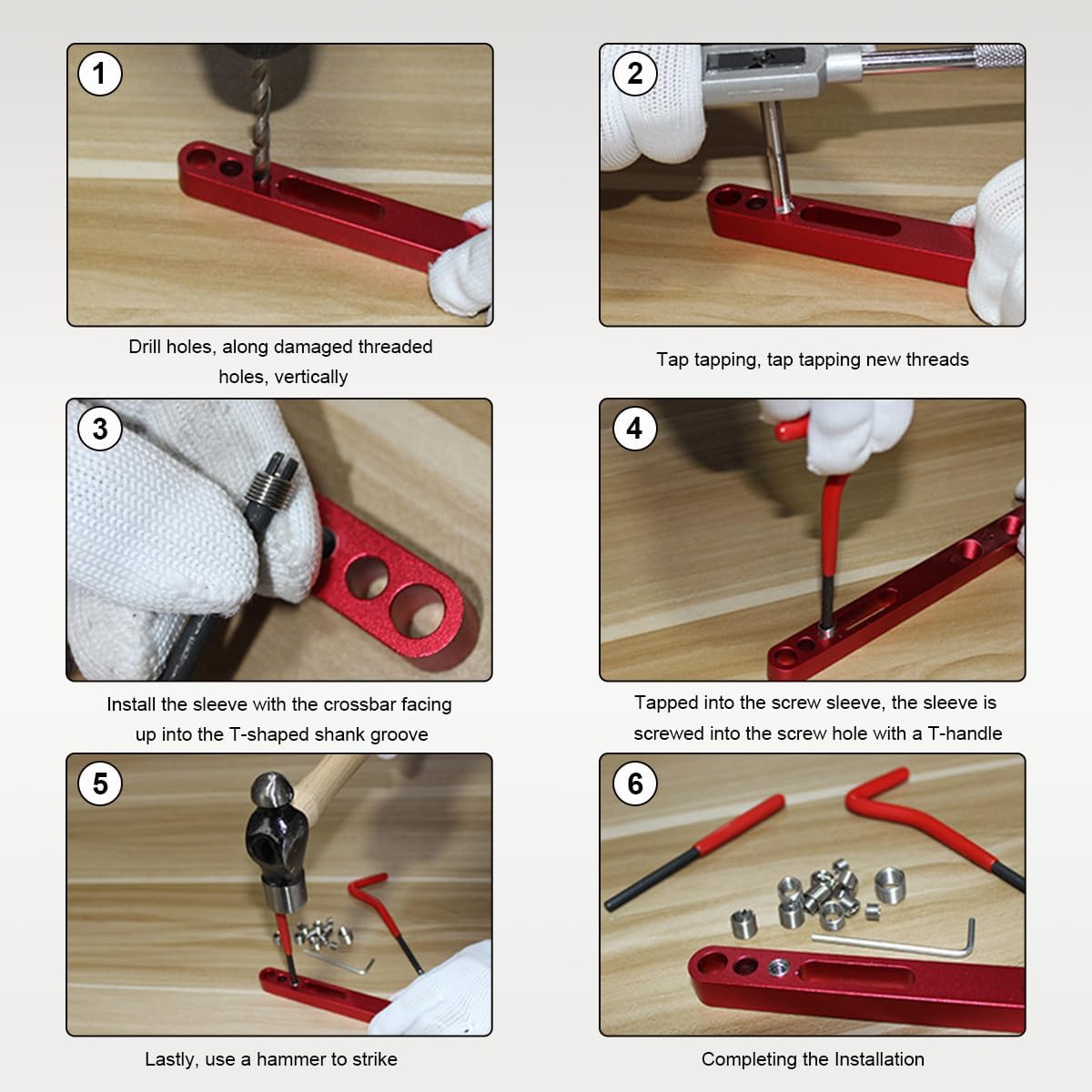 1

Drill holes, along damaged threaded holes, vertically

2

Tap tapping, tap tapping new threads

3

Install the sleeve with the crossbar facing up into the T-shaped shank groove

4

Tapped into the screw sleeve, the sleeve is screwed into the screw hole with a T-handle

5

Lastly, use a hammer to strike

6

Completing the Installation