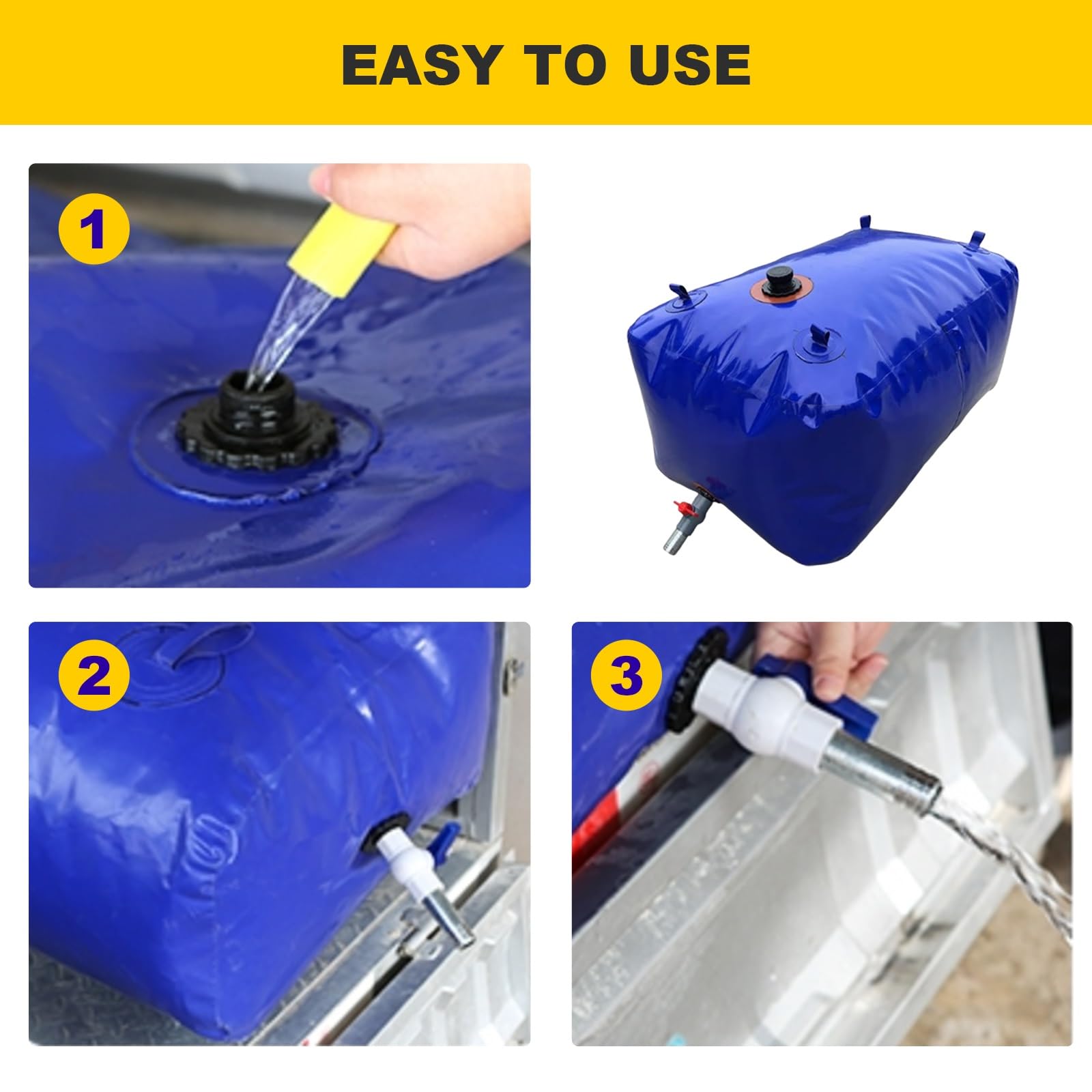 EASY TO USE

1

2

3