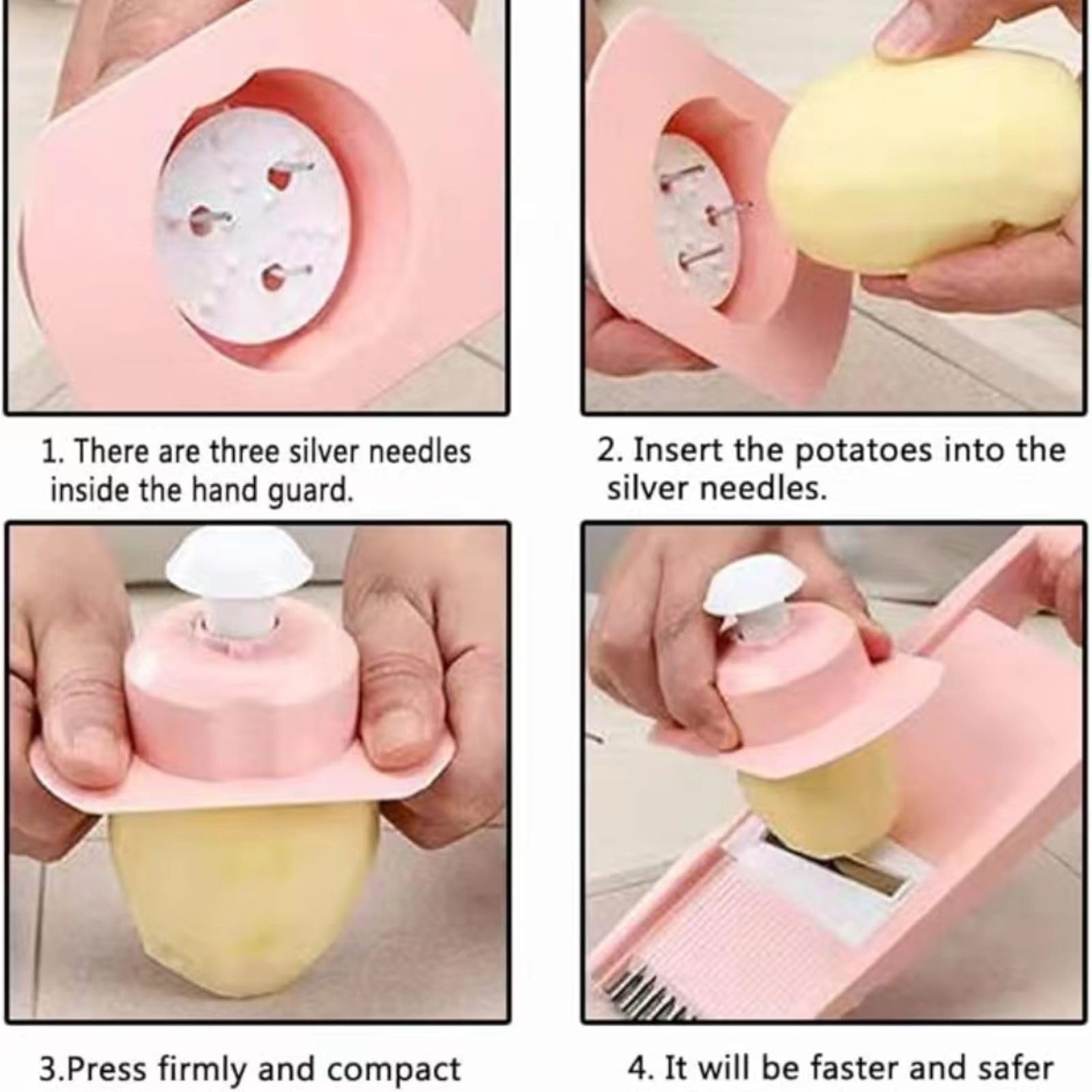 1. There are three silver needles inside the hand guard.

2. Insert the potatoes into the silver needles.

3.Press firmly and compact

4. It will be faster and safer