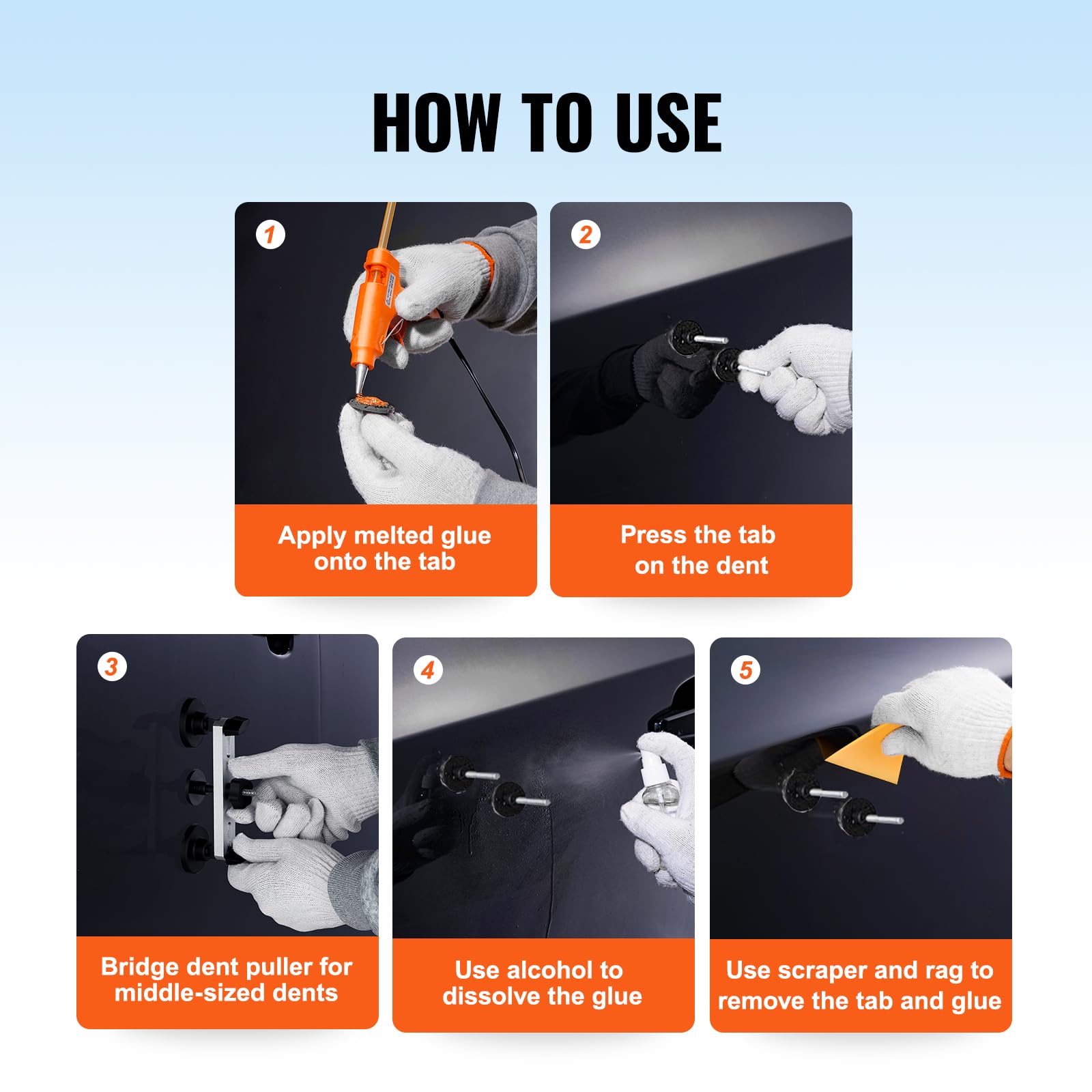 HOW TO USE

1
Apply melted glue onto the tab

2
Press the tab on the dent

3
Bridge dent puller for middle-sized dents

4
Use alcohol to dissolve the glue

5
Use scraper and rag to remove the tab and glue