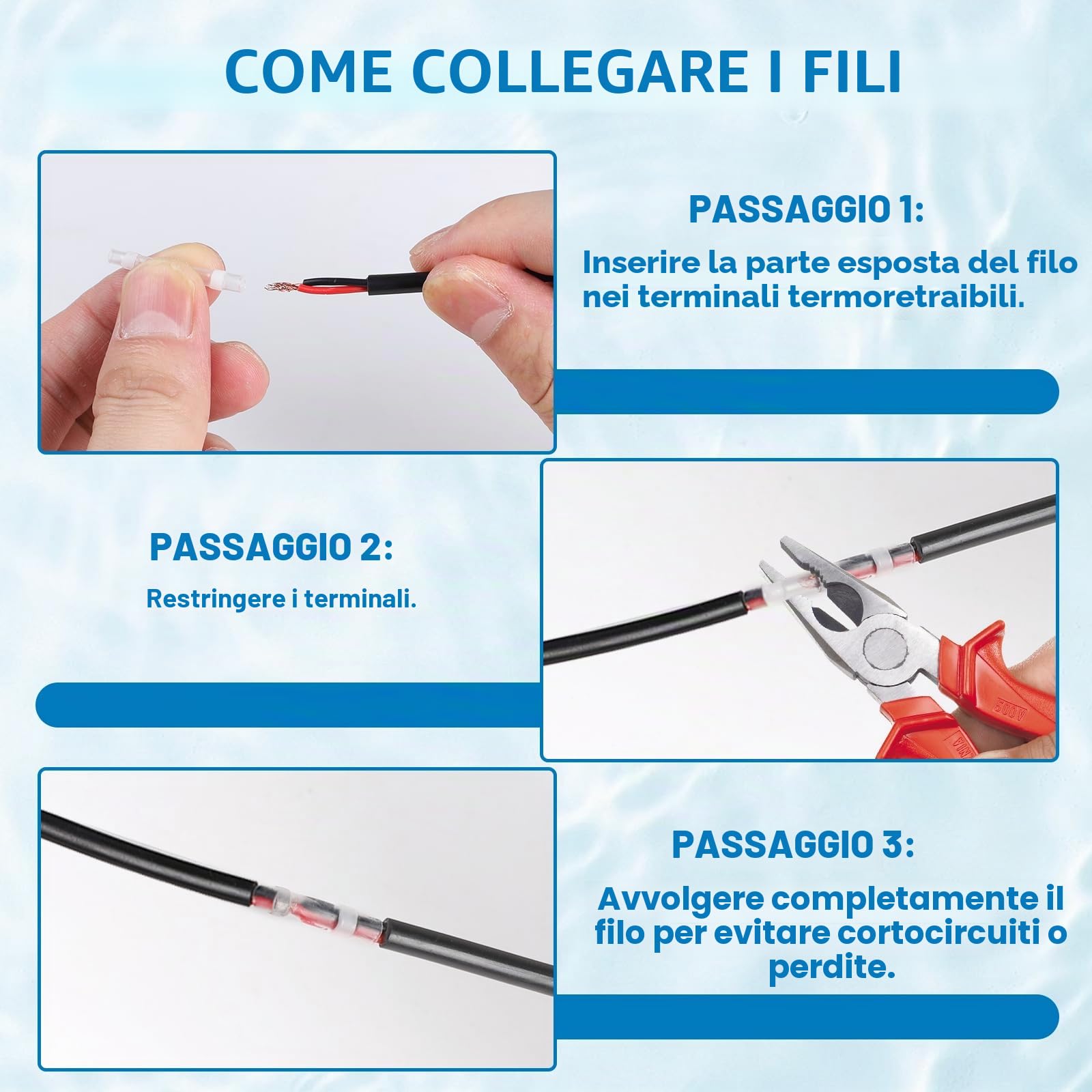 COME COLLEGARE I FILI

PASSAGGIO 1:

Inserire la parte esposta del filo nei terminali termoretraibili.

PASSAGGIO 2:

Restringere i terminali.

500V

PASSAGGIO 3:

Avvolgere completamente il filo per evitare cortocircuiti o perdite.