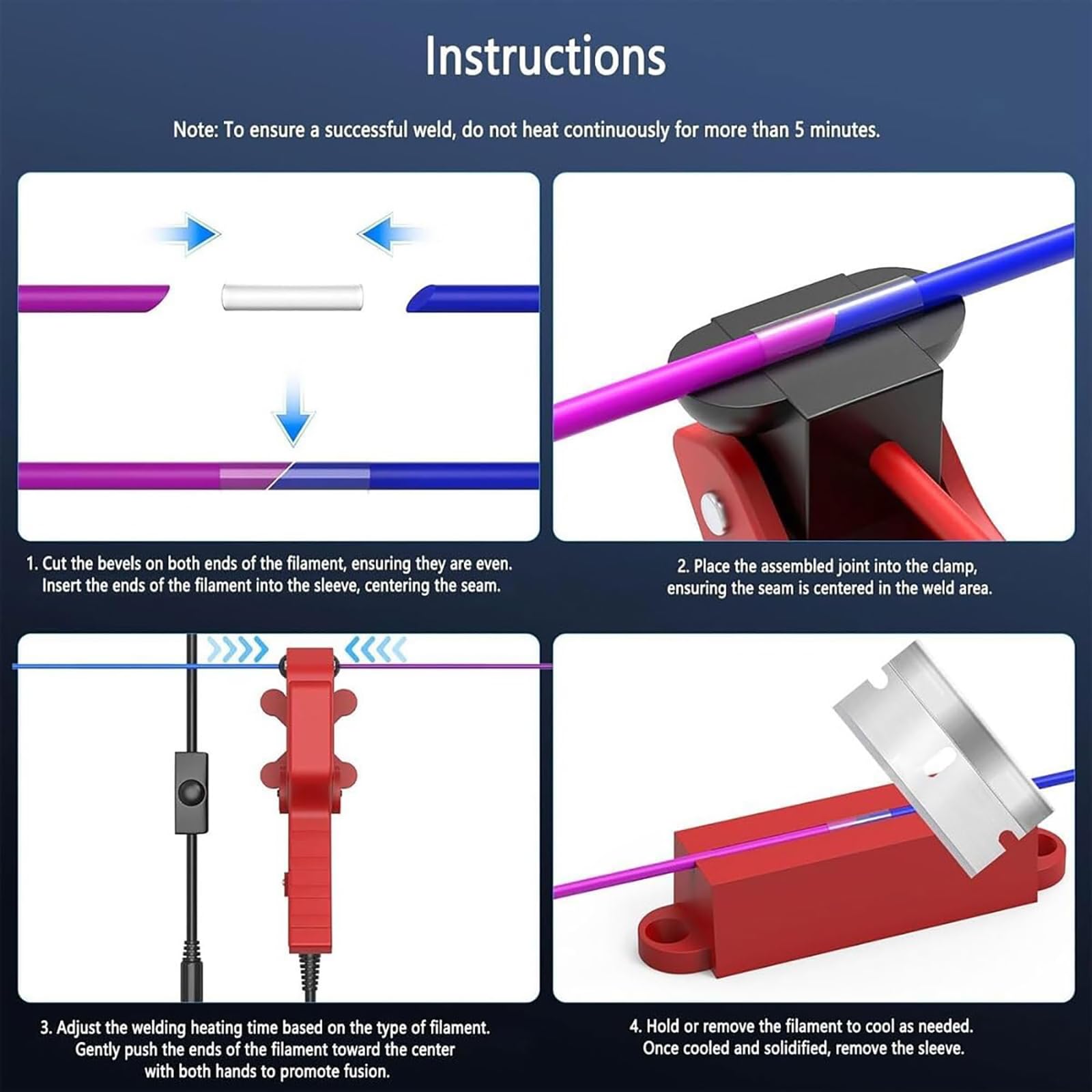 Instructions

Note: To ensure a successful weld, do not heat continuously for more than 5 minutes.

1. Cut the bevels on both ends of the filament, ensuring they are even. Insert the ends of the filament into the sleeve, centering the seam.

2. Place the assembled joint into the clamp, ensuring the seam is centered in the weld area.

3. Adjust the welding heating time based on the type of filament. Gently push the ends of the filament toward the center with both hands to promote fusion.

4. Hold or remove the filament to cool as needed. Once cooled and solidified, remove the sleeve.