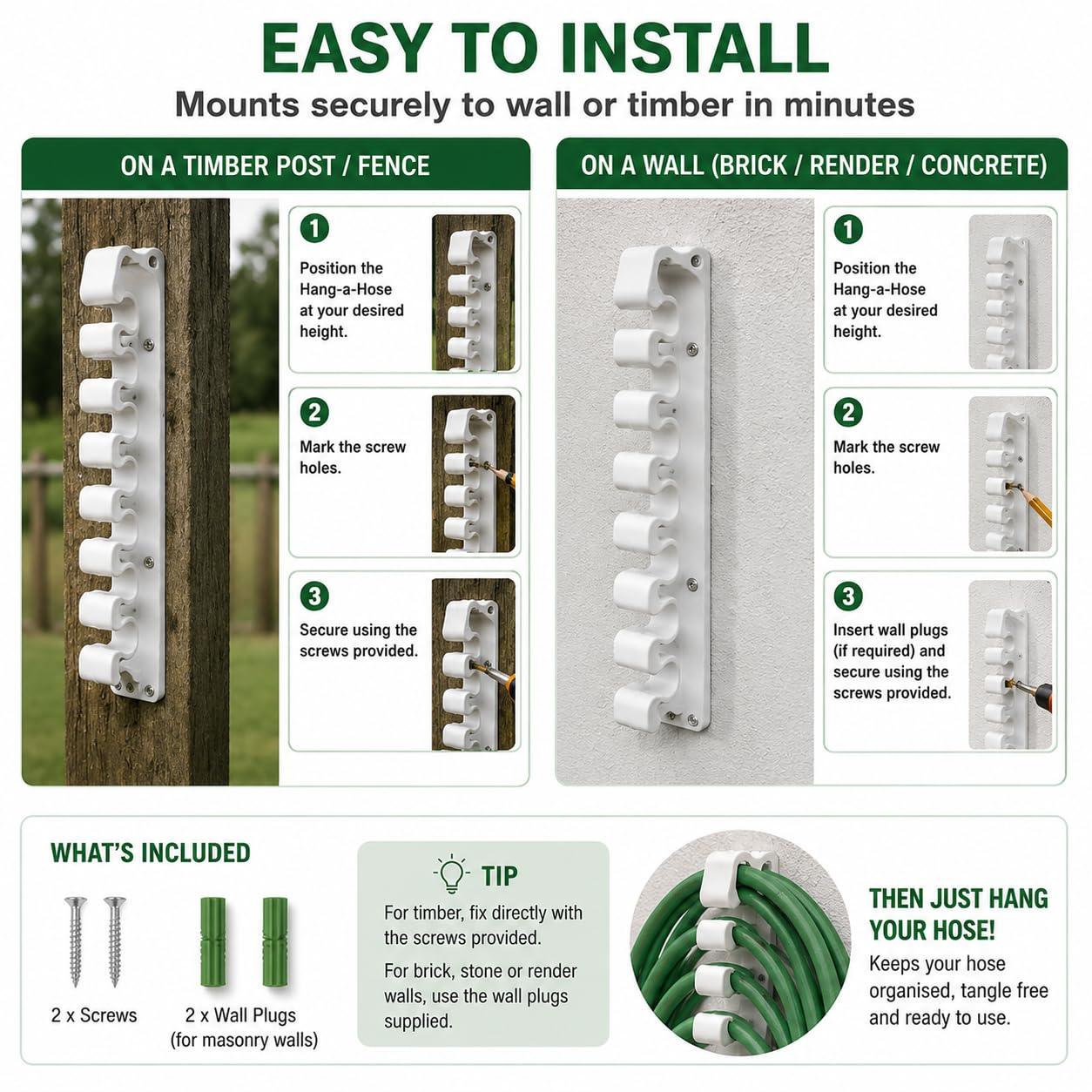 EASY TO INSTALL

Mounts securely to wall or timber in minutes

ON A TIMBER POST / FENCE

1
Position the Hang-a-Hose at your desired height.

2
Mark the screw holes.

3
Secure using the screws provided.

ON A WALL (BRICK / RENDER / CONCRETE)

1
Position the Hang-a-Hose at your desired height.

2
Mark the screw holes.

3
Insert wall plugs (if required) and secure using the screws provided.

WHAT'S INCLUDED

2 x Screws

2 x Wall Plugs (for masonry walls)

TIP

For timber, fix directly with the screws provided.

For brick, stone or render walls, use the wall plugs supplied.

THEN JUST HANG YOUR HOSE!

Keeps your hose organised, tangle free and ready to use.