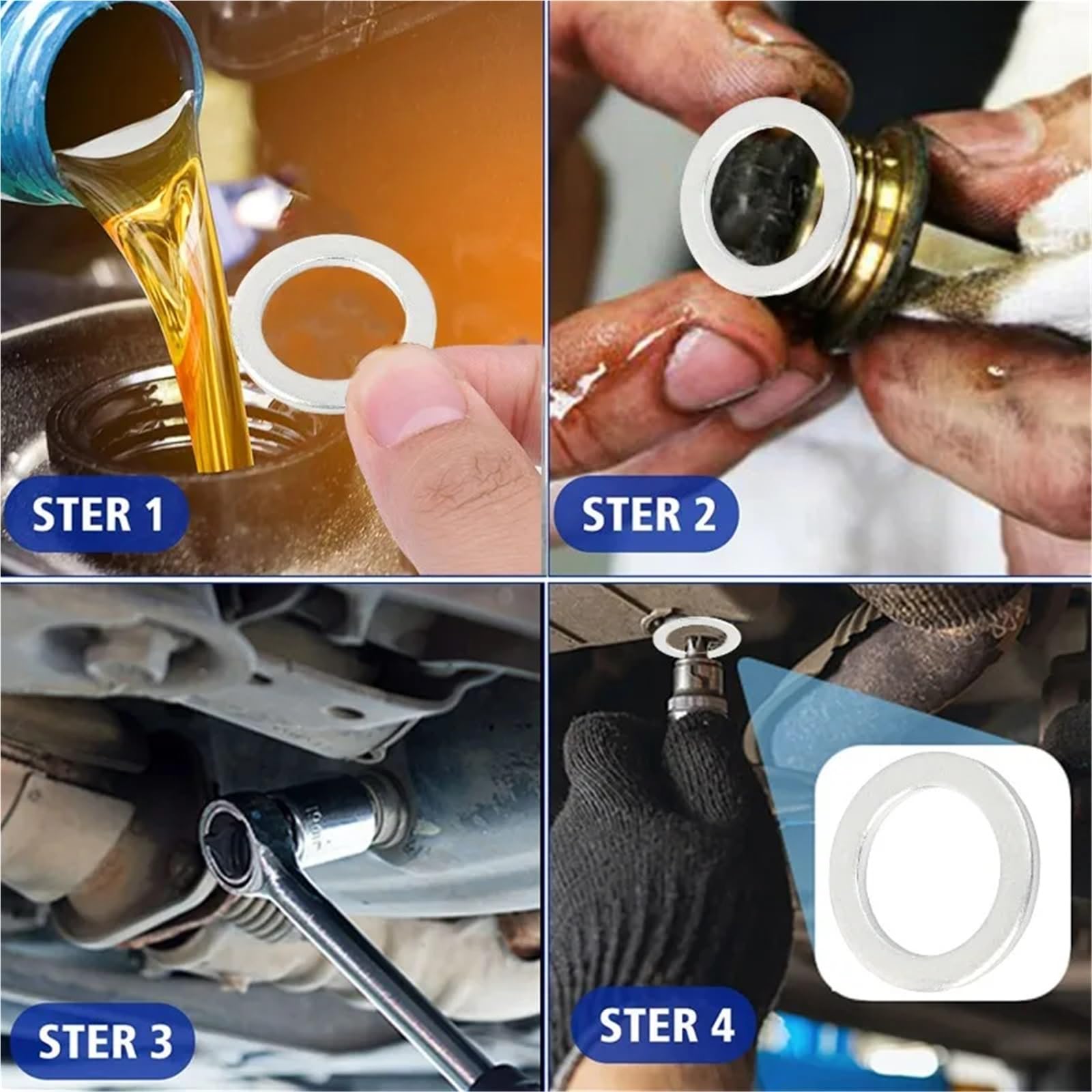 STER 1

STER 2

STER 3

STER 4