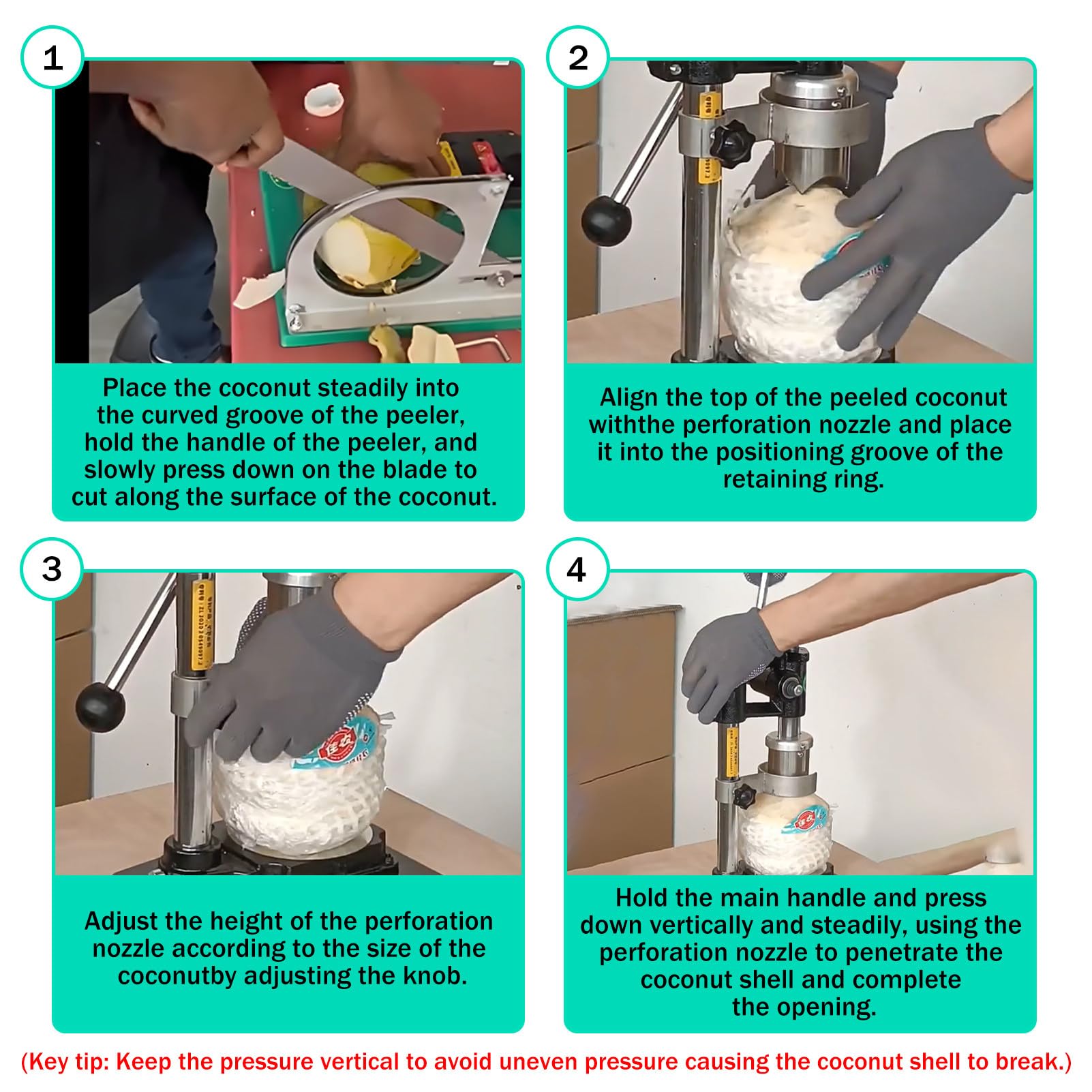 1

Place the coconut steadily into the curved groove of the peeler, hold the handle of the peeler, and slowly press down on the blade to cut along the surface of the coconut.

2

Align the top of the peeled coconut withthe perforation nozzle and place it into the positioning groove of the retaining ring.

3

Adjust the height of the perforation nozzle according to the size of the coconutby adjusting the knob.

4

Hold the main handle and press down vertically and steadily, using the perforation nozzle to penetrate the coconut shell and complete the opening.

(Key tip: Keep the pressure vertical to avoid uneven pressure causing the coconut shell to break.)