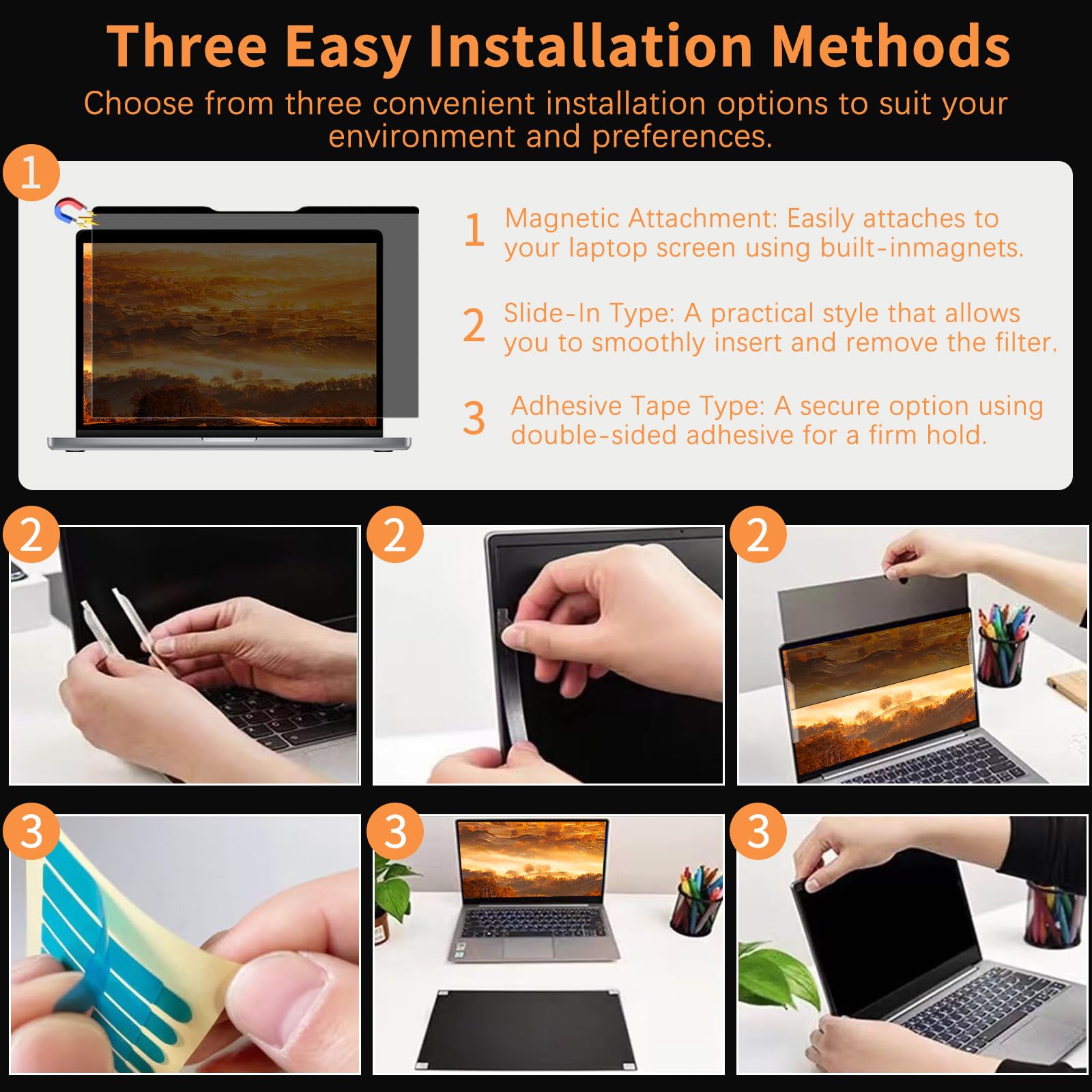 Three Easy Installation Methods

Choose from three convenient installation options to suit your environment and preferences.

1

1 Magnetic Attachment: Easily attaches to your laptop screen using built-inmagnets.

2 Slide-In Type: A practical style that allows you to smoothly insert and remove the filter.

3 Adhesive Tape Type: A secure option using double-sided adhesive for a firm hold.

2

2

2

3

3

3