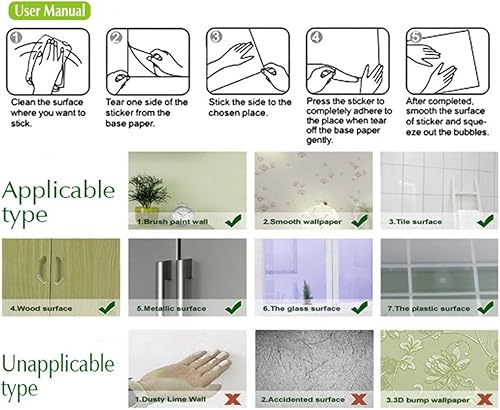 User Manual

1
Clean the surface where you want to stick.

2
Tear one side of the sticker from the base paper.

3
Stick the side to the chosen place.

4
Press the sticker to completely adhere to the place when tear off the base paper gently.

5
After completed, smooth the surface of sticker and squeeze out the bubbles.

Applicable type

1.Brush paint wall
2.Smooth wallpaper
3.Tile surface
4.Wood surface
5.Metallic surface
6.The glass surface
7.The plastic surface

Unapplicable type

1.Dusty Lime Wall
2.Accidented surface
3.3D bump wallpaper