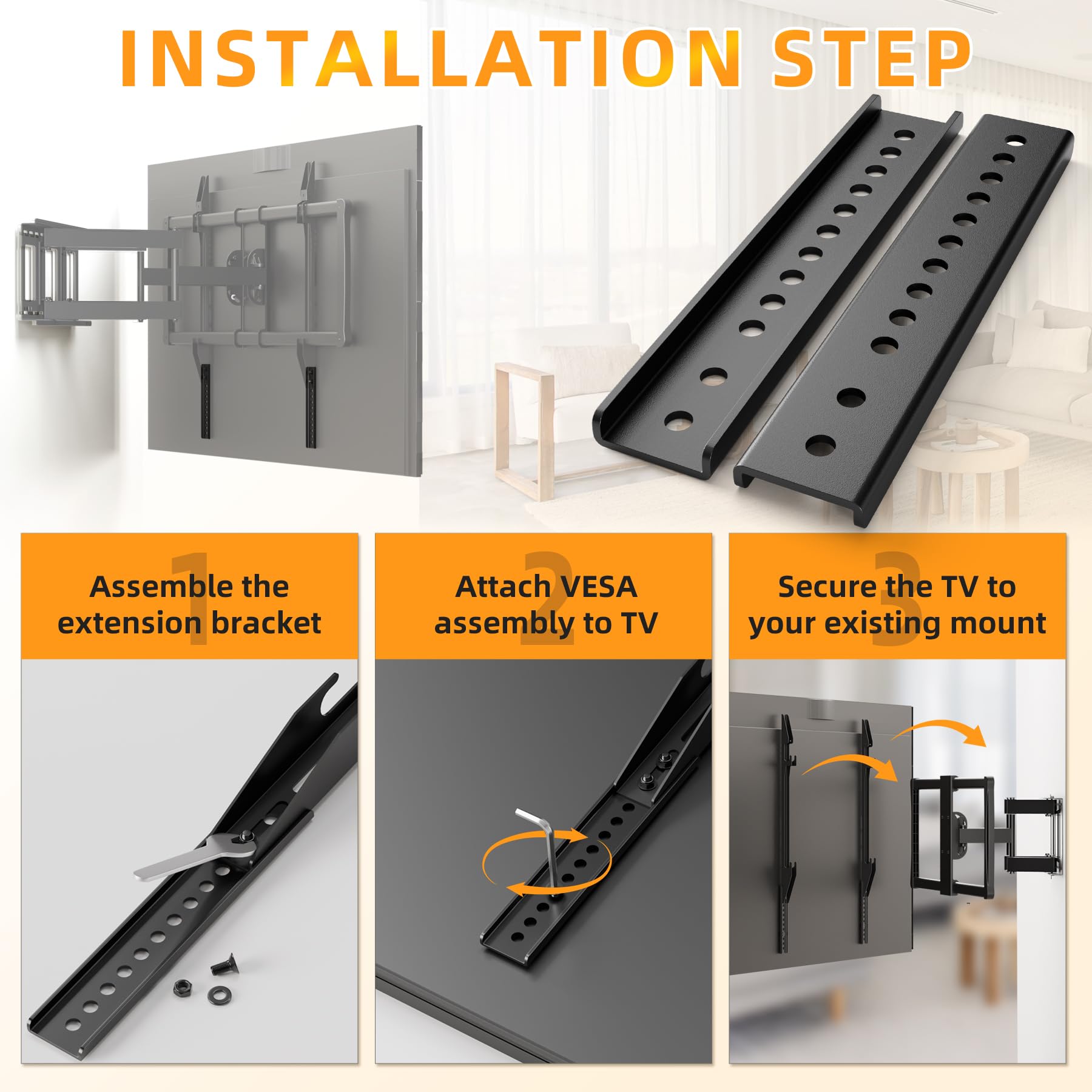 INSTALLATION STEP

1
Assemble the extension bracket

2
Attach VESA assembly to TV

3
Secure the TV to your existing mount