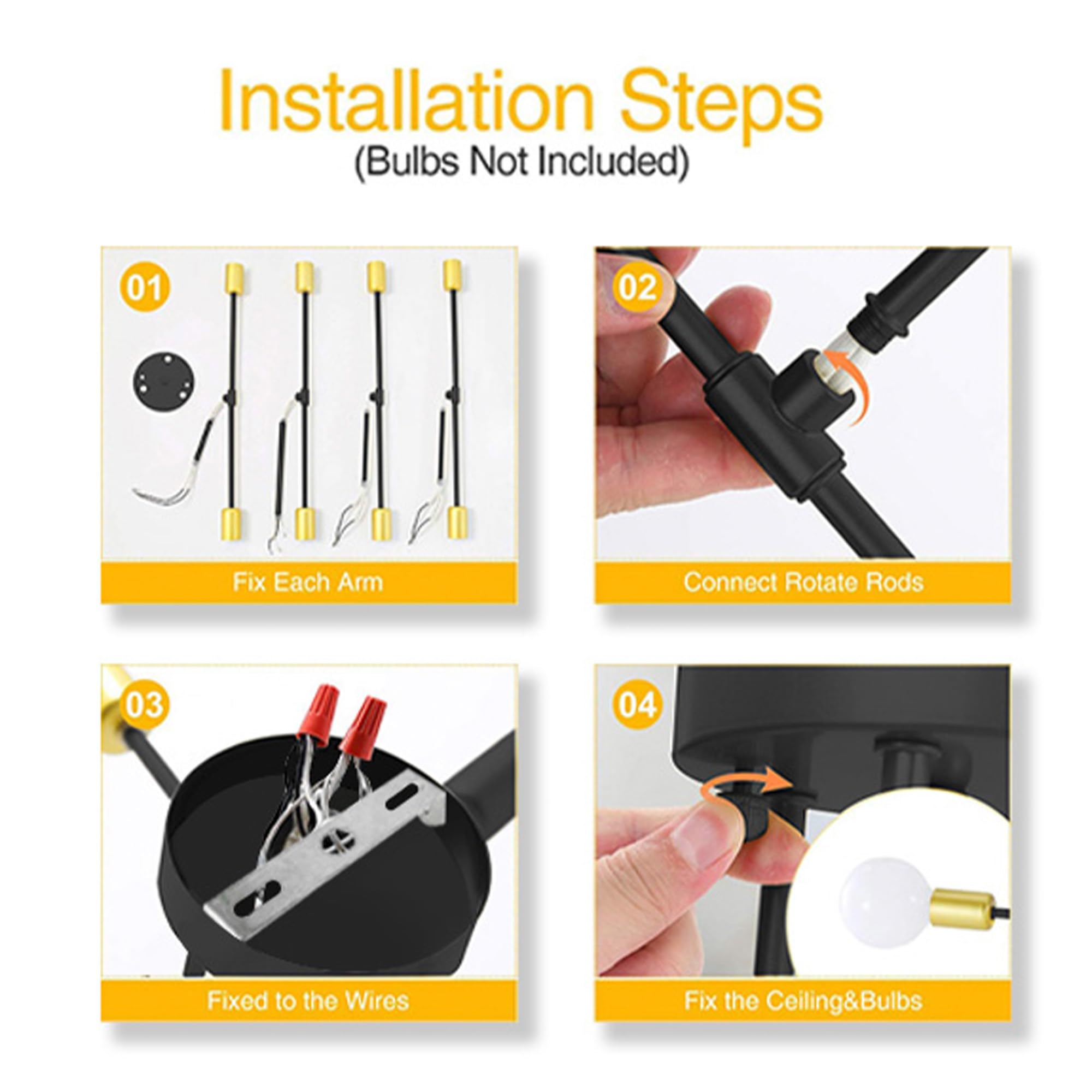 Installation Steps
(Bulbs Not Included)

01
Fix Each Arm

02
Connect Rotate Rods

03
Fixed to the Wires

04
Fix the Ceiling&Bulbs