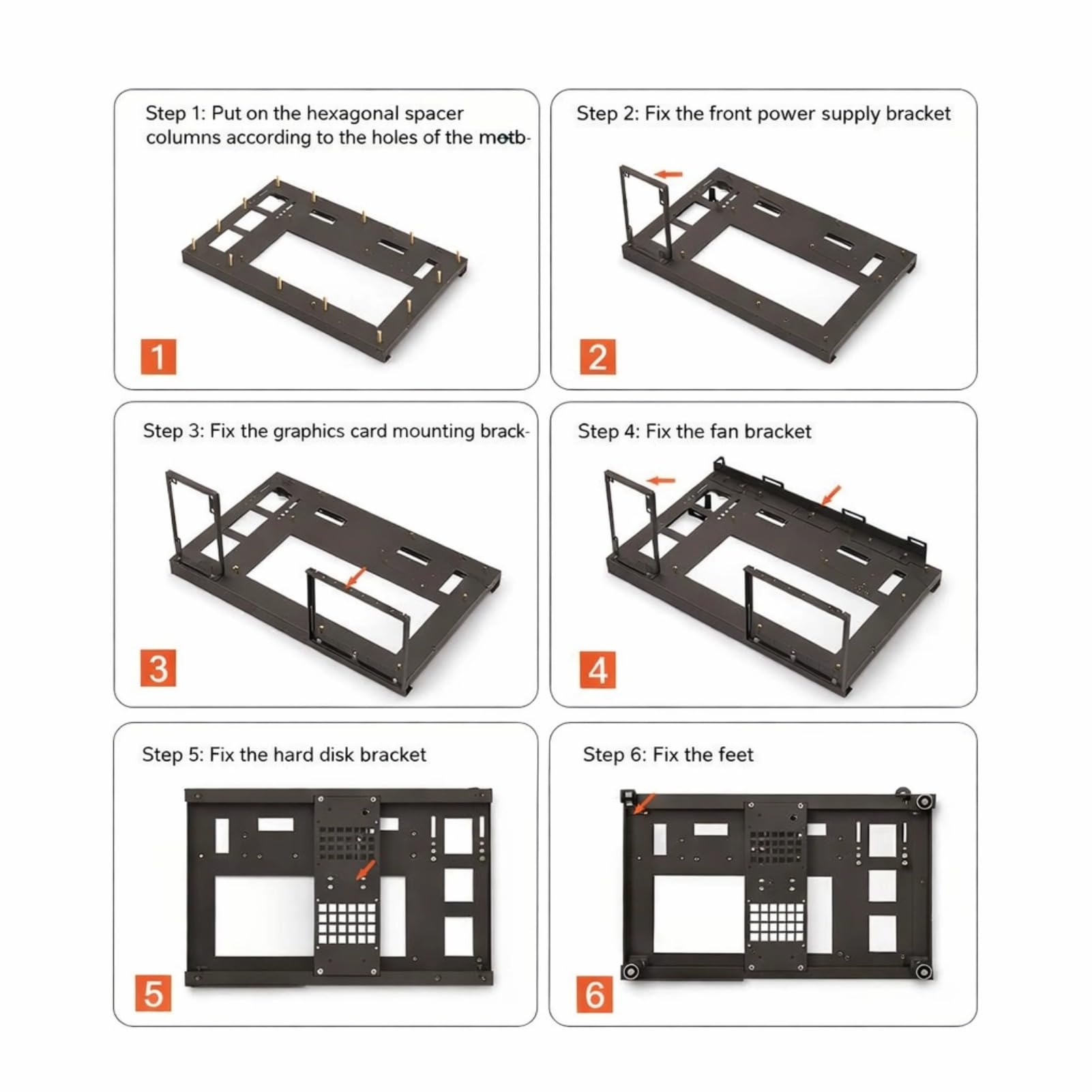 Step 1: Put on the hexagonal spacer columns according to the holes of the motb-

1

Step 2: Fix the front power supply bracket

2

Step 3: Fix the graphics card mounting brack-

3

Step 4: Fix the fan bracket

4

Step 5: Fix the hard disk bracket

5

Step 6: Fix the feet

6