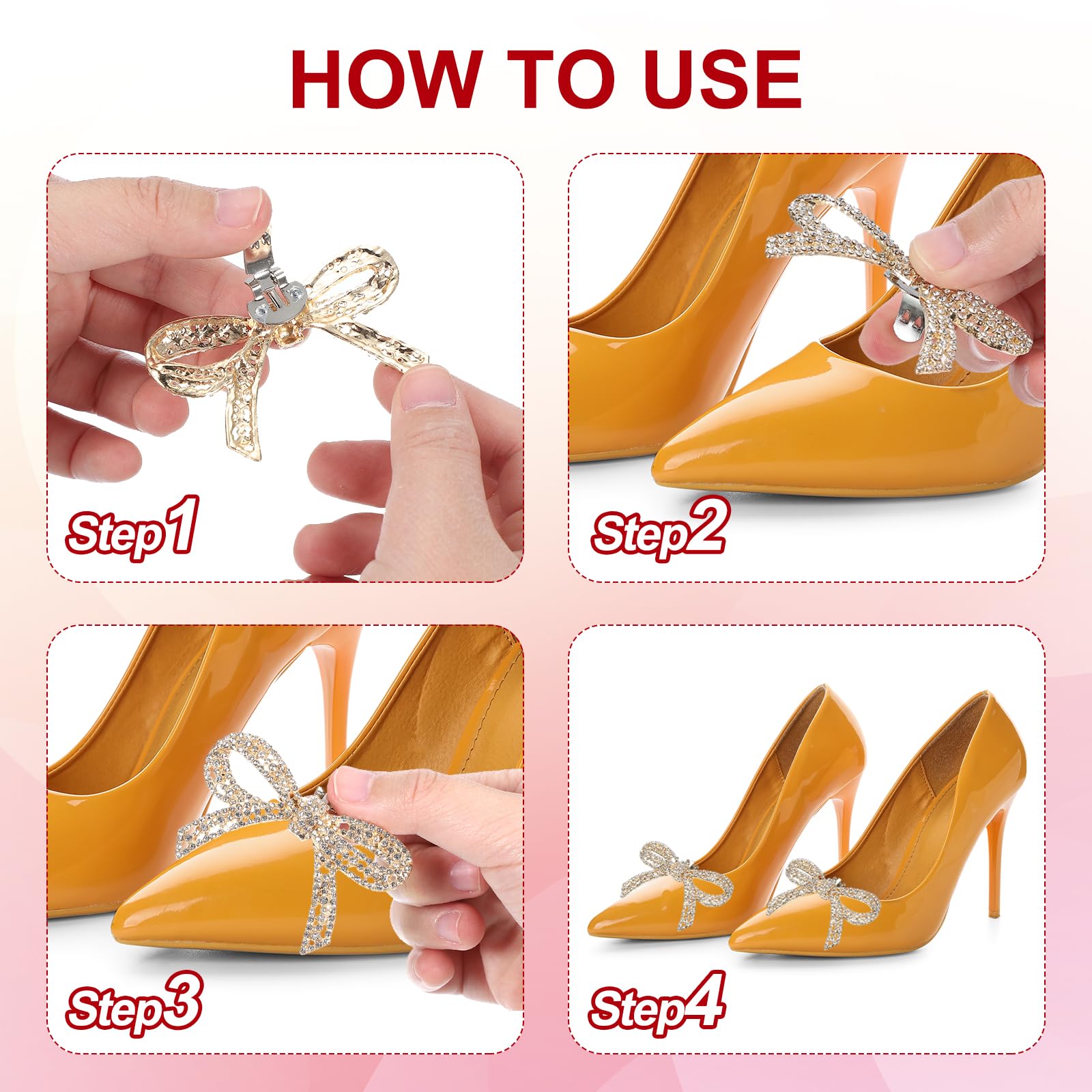 HOW TO USE

Step1

Step2

Step3

Step4