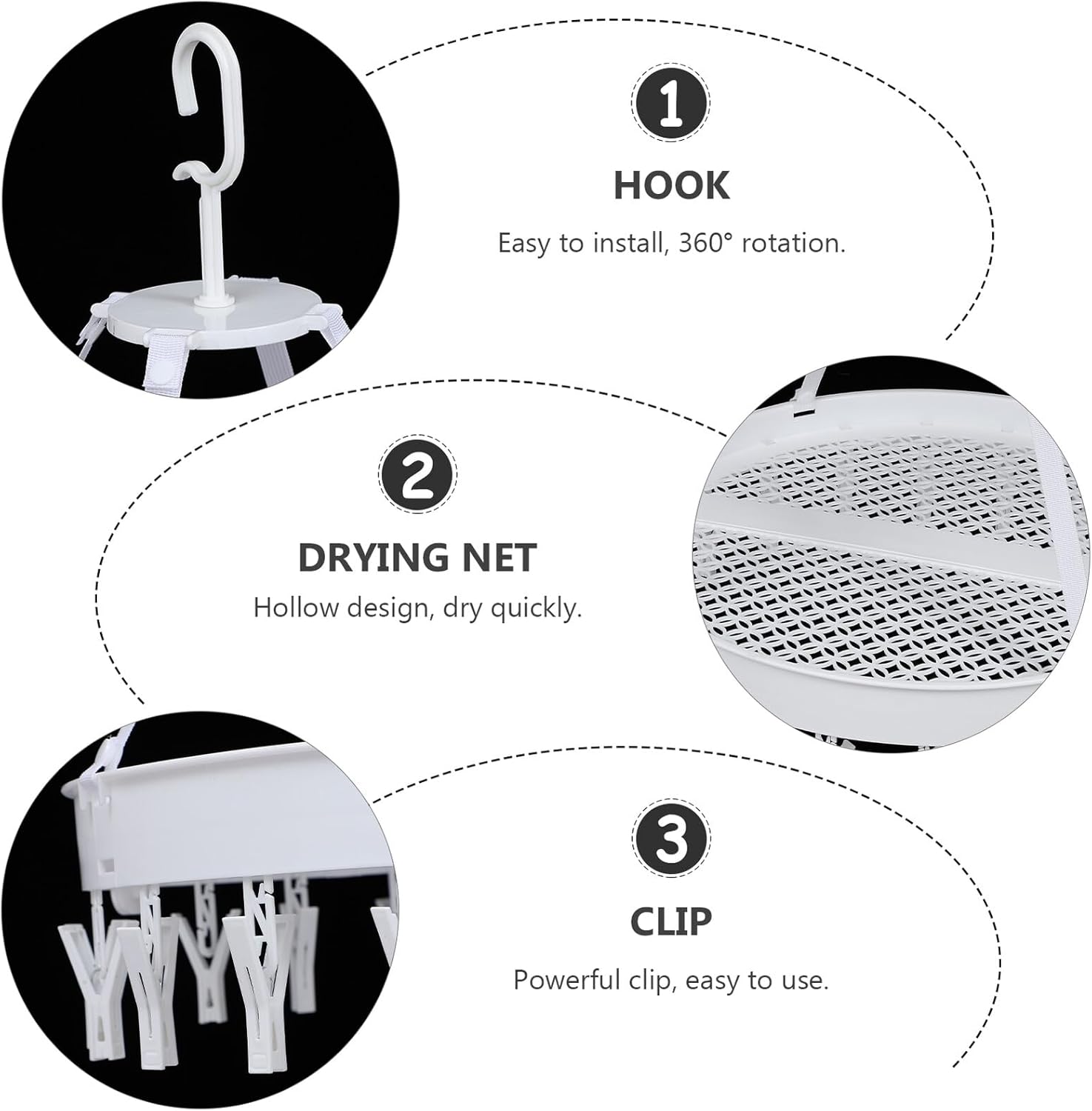 1

HOOK

Easy to install, 360° rotation.

2

DRYING NET

Hollow design, dry quickly.

3

CLIP

Powerful clip, easy to use.