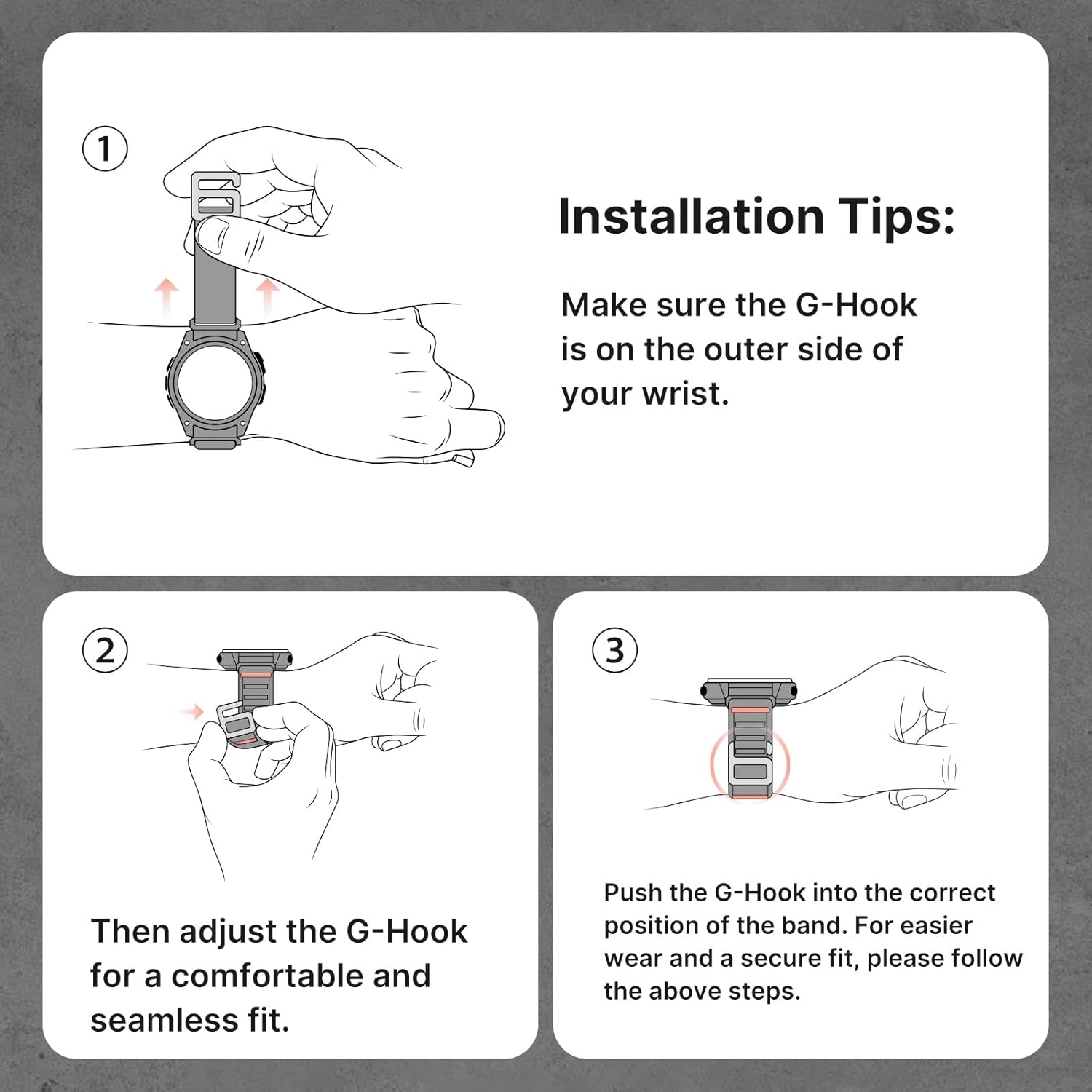 ①

Installation Tips:

Make sure the G-Hook is on the outer side of your wrist.

②

Then adjust the G-Hook for a comfortable and seamless fit.

③

Push the G-Hook into the correct position of the band. For easier wear and a secure fit, please follow the above steps.