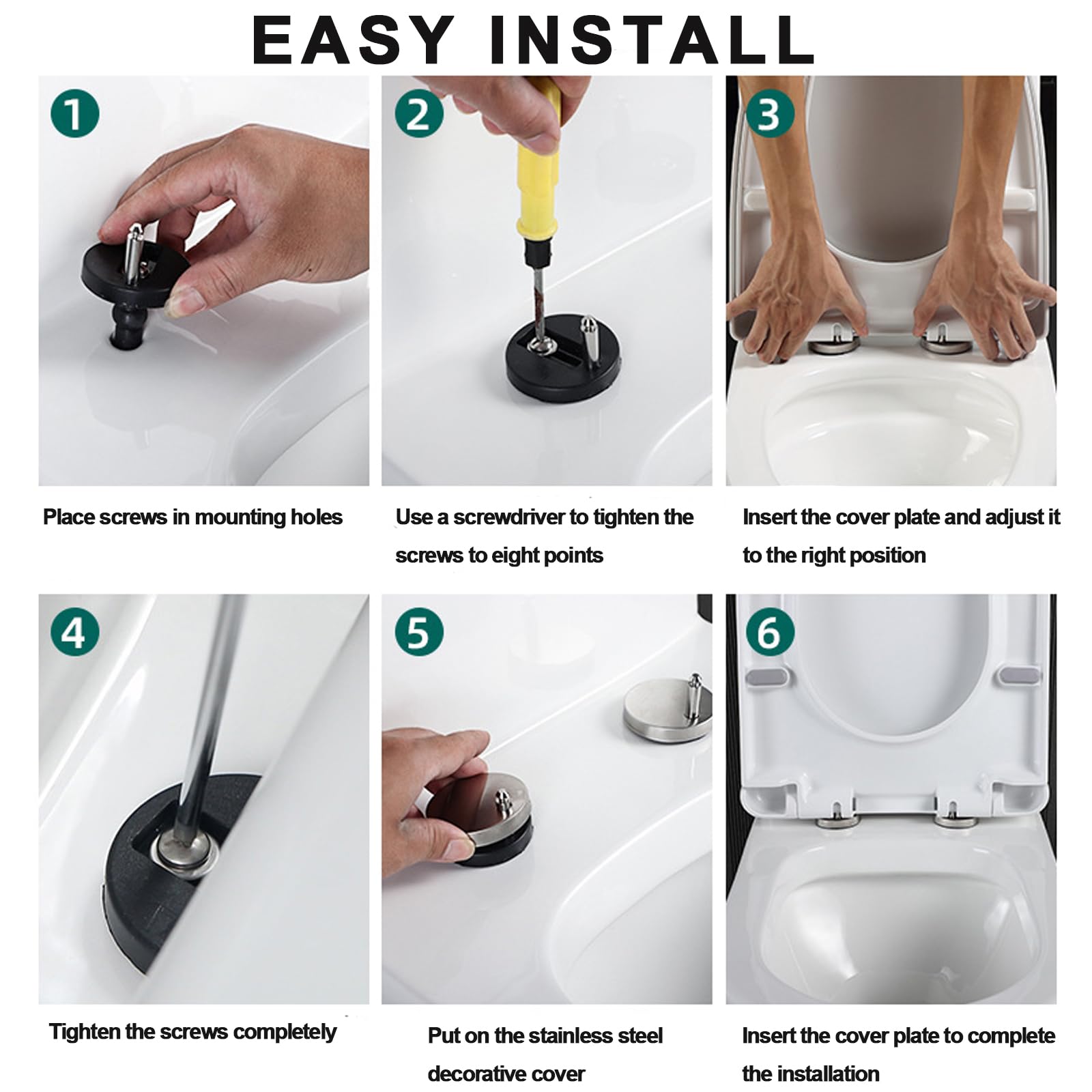 EASY INSTALL

1

Place screws in mounting holes

2

Use a screwdriver to tighten the screws to eight points

3

Insert the cover plate and adjust it to the right position

4

Tighten the screws completely

5

Put on the stainless steel decorative cover

6

Insert the cover plate to complete the installation