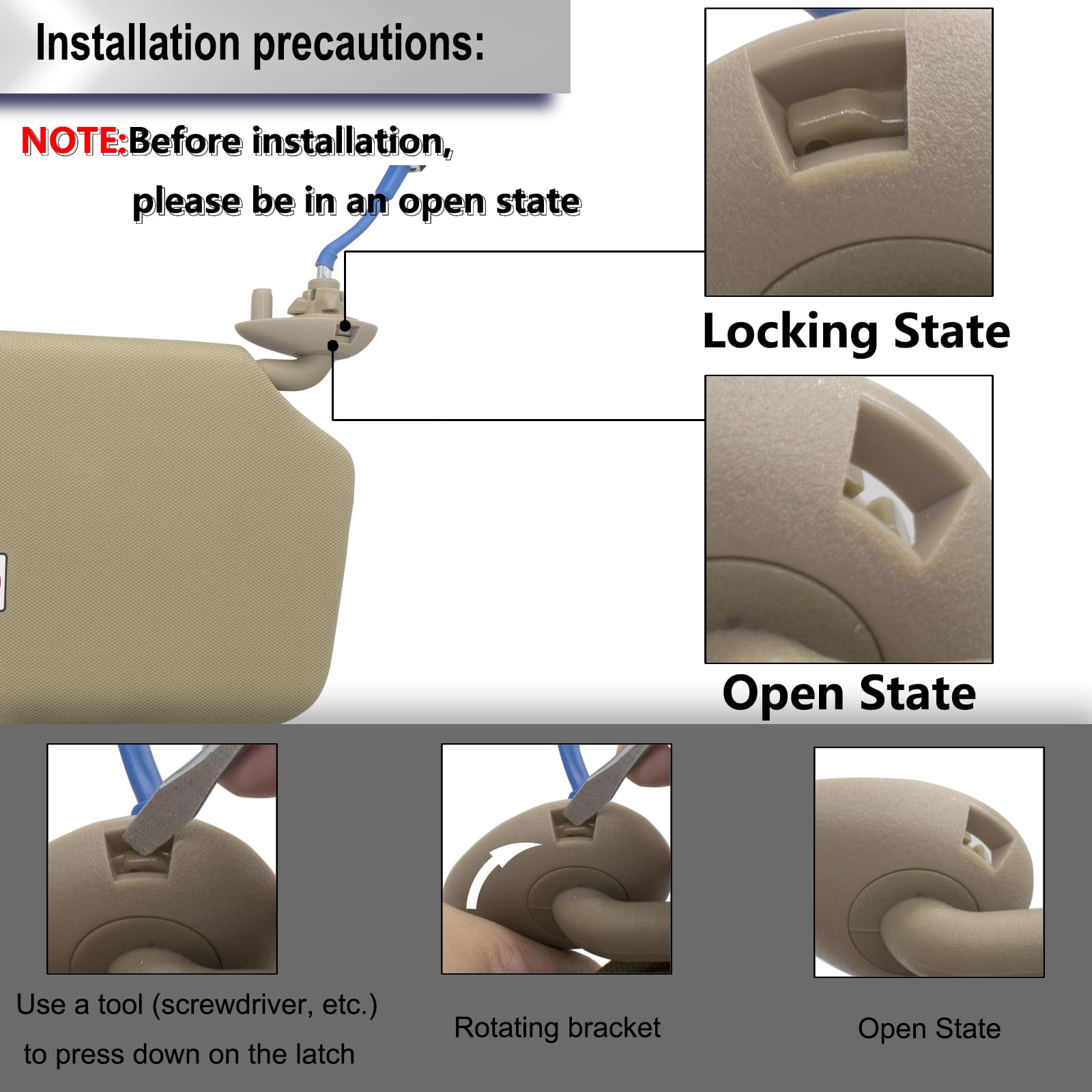 Installation precautions:

NOTE:Before installation, please be in an open state

Locking State

Open State

Use a tool (screwdriver, etc.) to press down on the latch

Rotating bracket

Open State