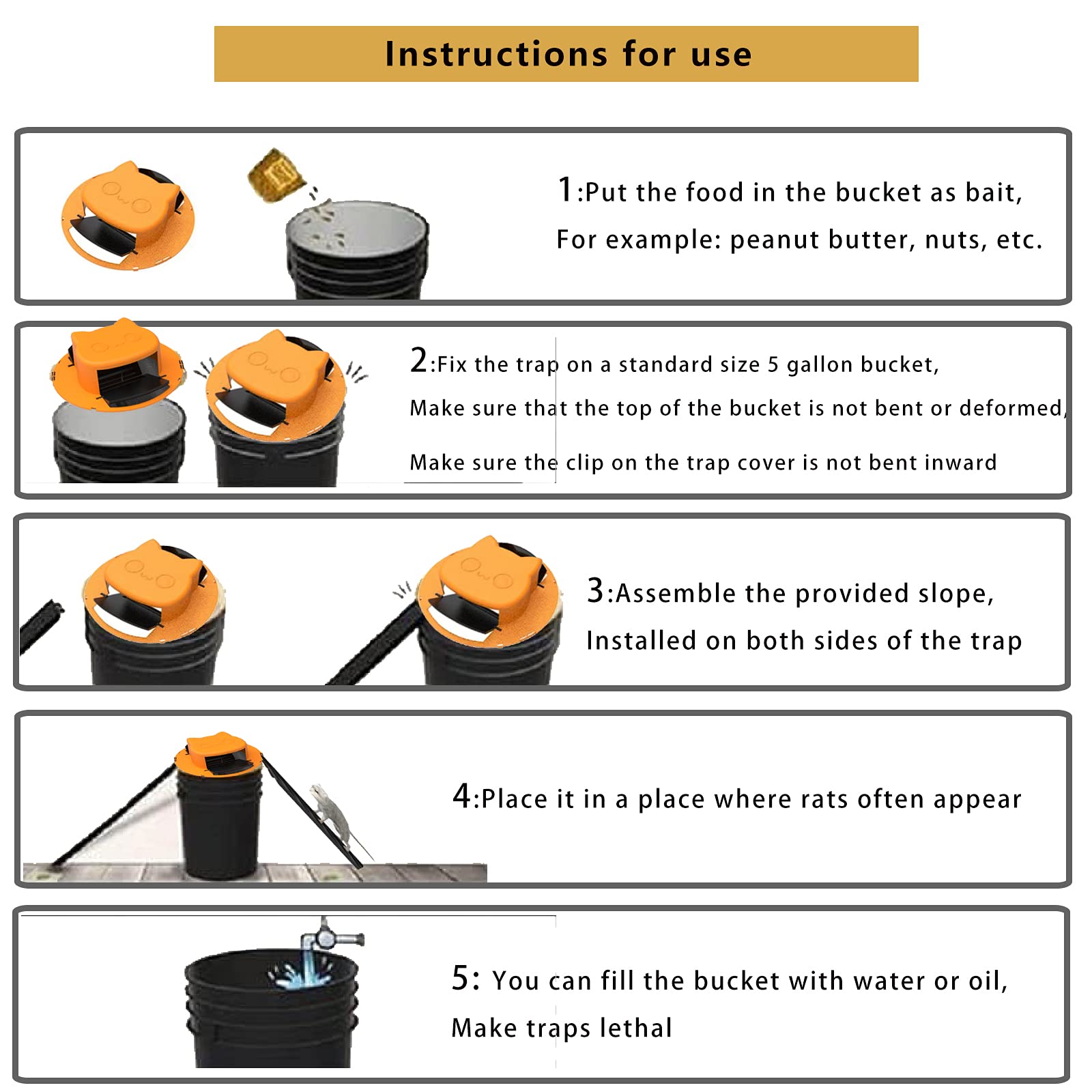 Instructions for use

1:Put the food in the bucket as bait,
For example: peanut butter, nuts, etc.

2:Fix the trap on a standard size 5 gallon bucket,
Make sure that the top of the bucket is not bent or deformed,
Make sure the clip on the trap cover is not bent inward

3:Assemble the provided slope,
Installed on both sides of the trap

4:Place it in a place where rats often appear

5: You can fill the bucket with water or oil,
Make traps lethal